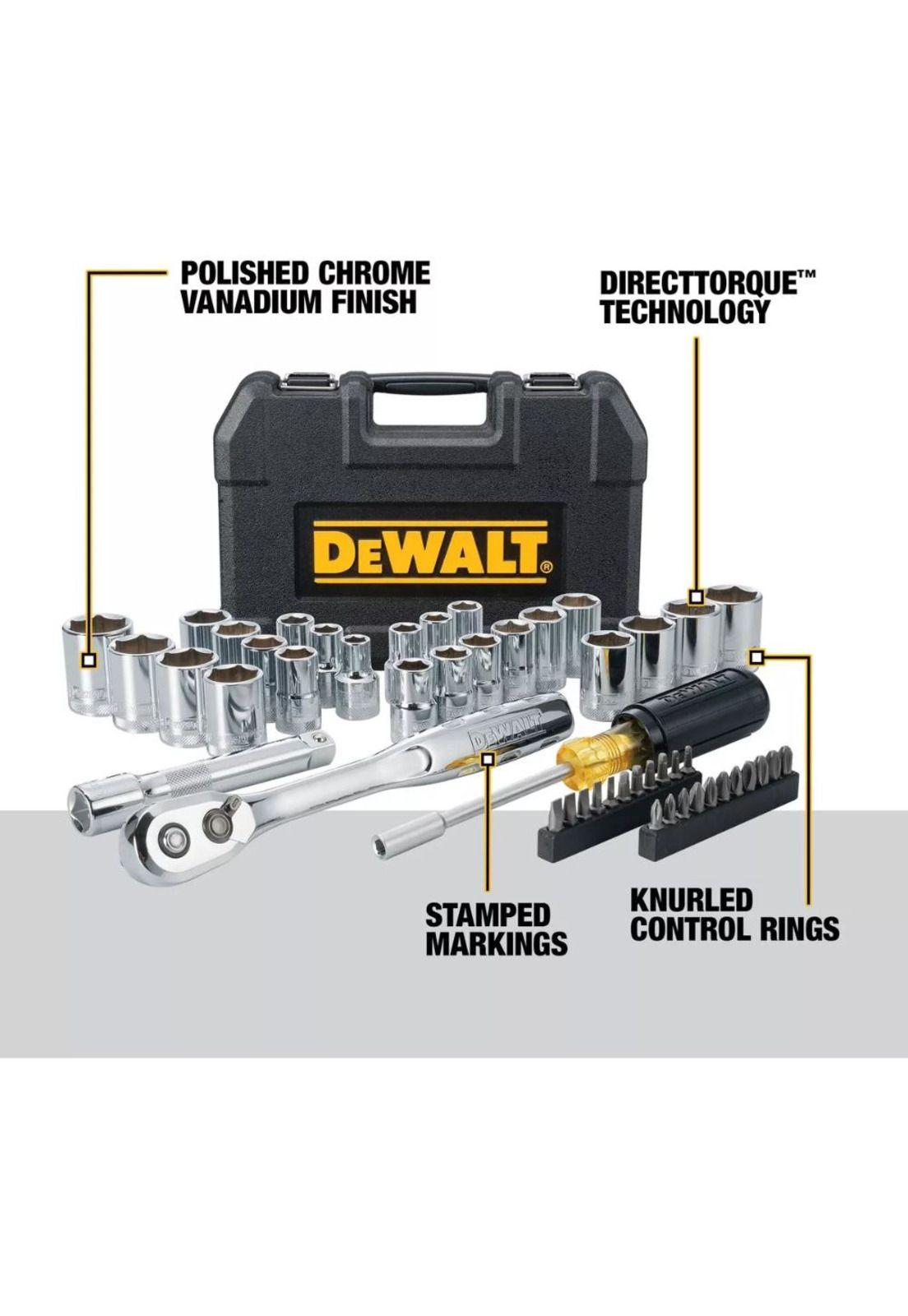 POLISHED CHROME VANADIUM FINISH

DIRECTTORQUE™ TECHNOLOGY

DEWALT®

DEWALT

DEWALT

STAMPED MARKINGS

KNURLED CONTROL RINGS