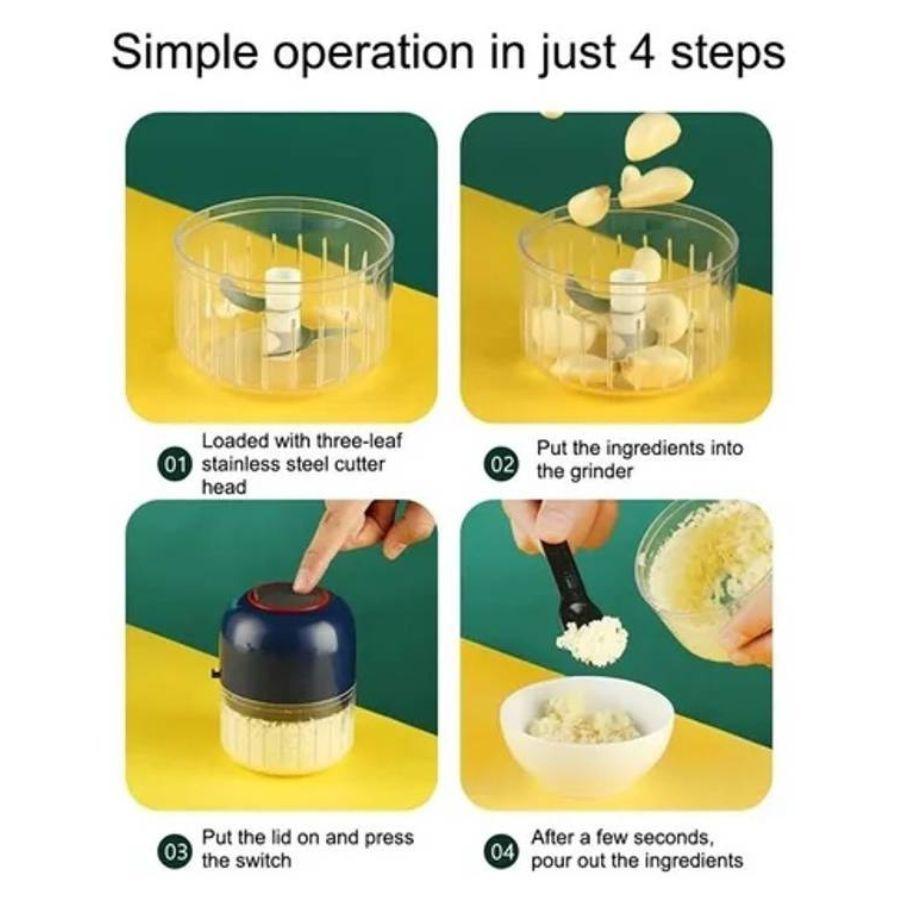 Simple operation in just 4 steps

01 Loaded with three-leaf stainless steel cutter head

02 Put the ingredients into the grinder

03 Put the lid on and press the switch

04 After a few seconds, pour out the ingredients