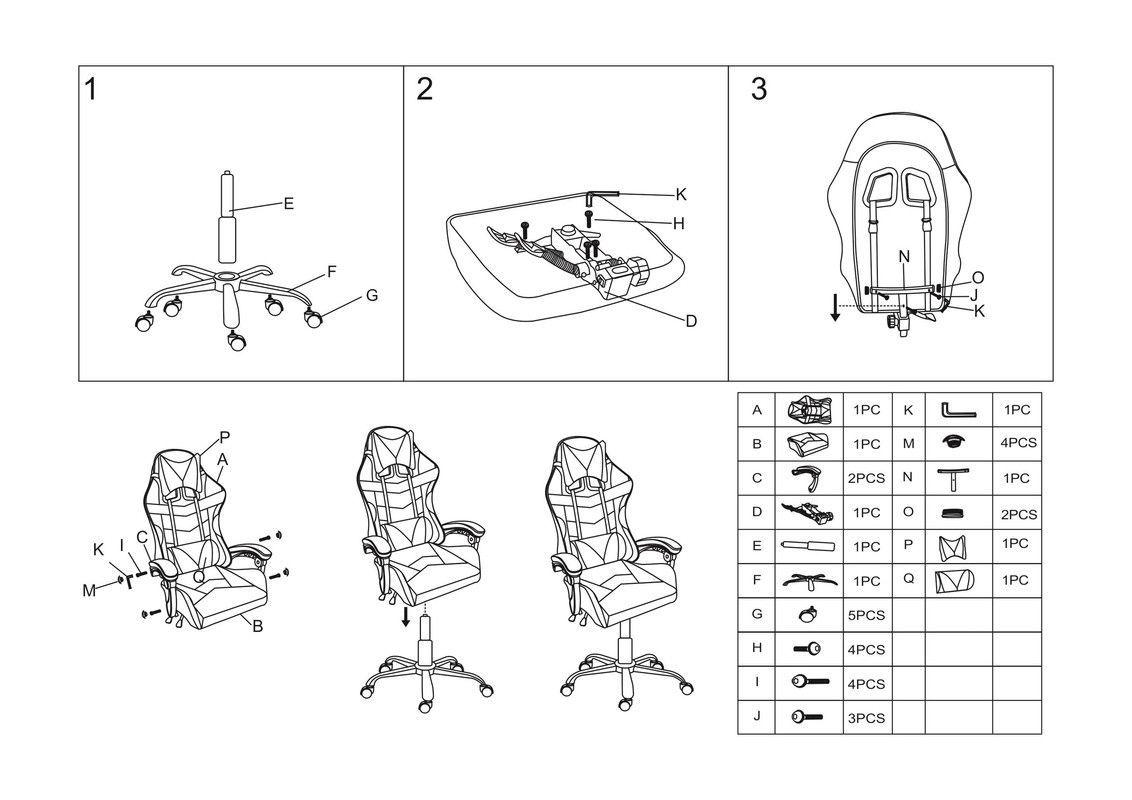 1

E
F
G

2

K
H
D

3

N
O
J
K

P
A
K
I
C
Q
M
B

| A | | 1PC | K | | 1PC |
|---|---|---|---|---|---|
| B | | 1PC | M | | 4PCS |
| C | | 2PCS | N | | 1PC |
| D | | 1PC | O | | 2PCS |
| E | | 1PC | P | | 1PC |
| F | | 1PC | Q | | 1PC |
| G | | 5PCS | | | |
| H | | 4PCS | | | |
| I | | 4PCS | | | |
| J | | 3PCS | | | |