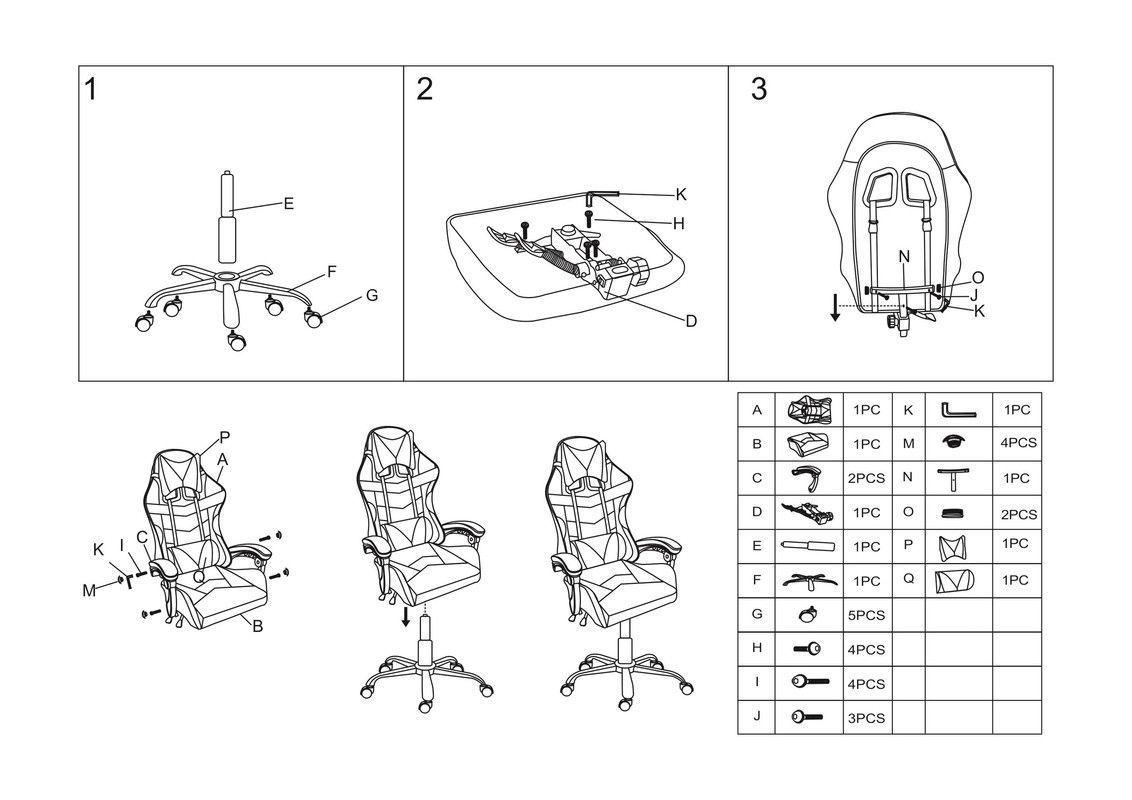 1

E

F

G

2

K

H

D

3

N

O

J

K

P

A

K

I

C

M

Q

B

| A | | 1PC | K | | 1PC |
|---|---|---|---|---|---|
| B | | 1PC | M | | 4PCS |
| C | | 2PCS | N | | 1PC |
| D | | 1PC | O | | 2PCS |
| E | | 1PC | P | | 1PC |
| F | | 1PC | Q | | 1PC |
| G | | 5PCS | | | |
| H | | 4PCS | | | |
| I | | 4PCS | | | |
| J | | 3PCS | | | |