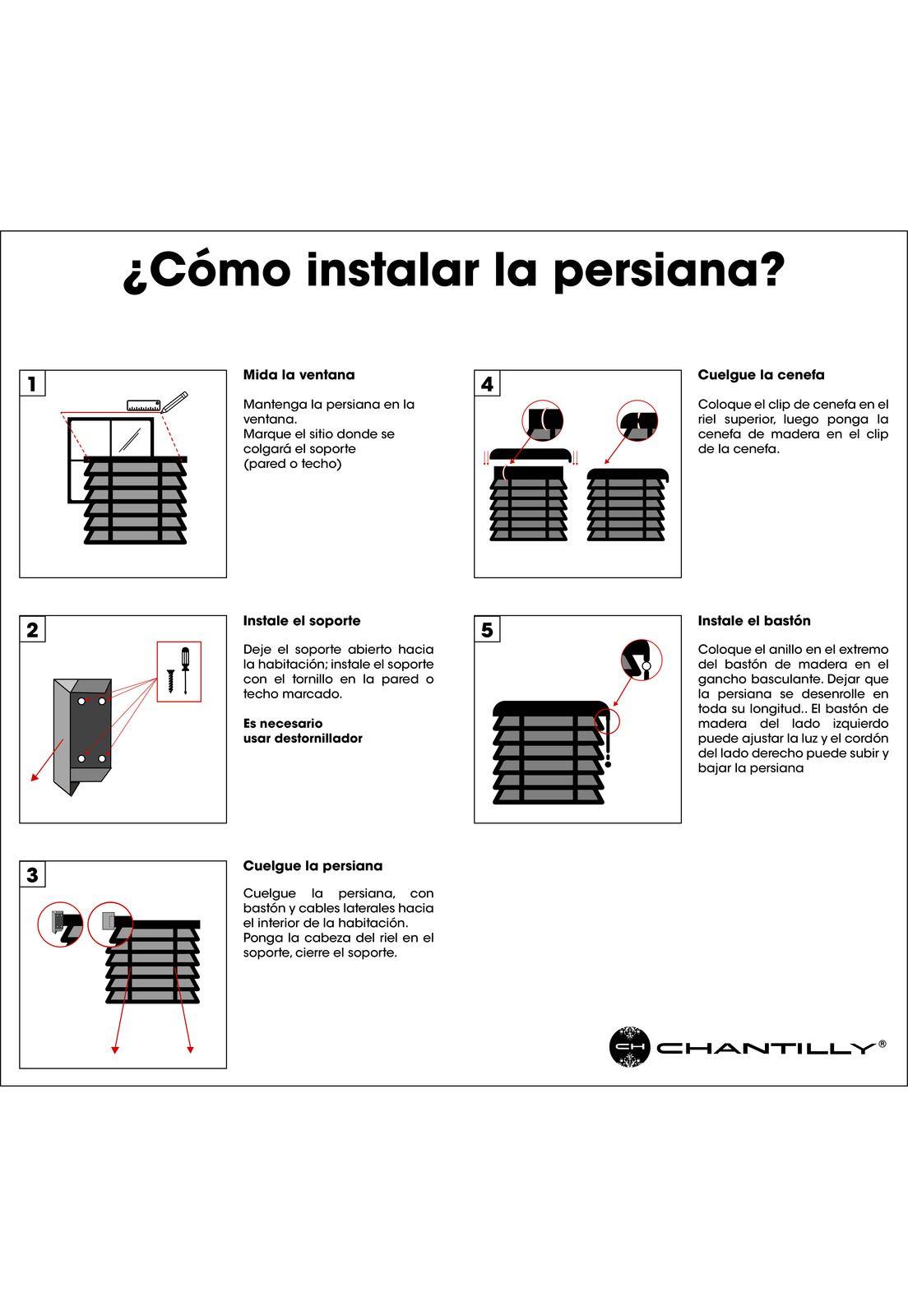 ¿Cómo instalar la persiana?

1

Mida la ventana

Mantenga la persiana en la ventana.
Marque el sitio donde se colgará el soporte
(pared o techo)

2

Instale el soporte

Deje el soporte abierto hacia la habitación; instale el soporte con el tornillo en la pared o techo marcado.

Es necesario usar destornillador

3

Cuelgue la persiana

Cuelgue la persiana, con bastón y cables laterales hacia el interior de la habitación.
Ponga la cabeza del riel en el soporte, cierre el soporte.

4

Cuelgue la cenefa

Coloque el clip de cenefa en el riel superior, luego ponga la cenefa de madera en el clip de la cenefa.

5

Instale el bastón

Coloque el anillo en el extremo del bastón de madera en el gancho basculante. Dejar que la persiana se desenrolle en toda su longitud.. El bastón de madera del lado izquierdo puede ajustar la luz y el cordón del lado derecho puede subir y bajar la persiana

CH CHANTILLY®