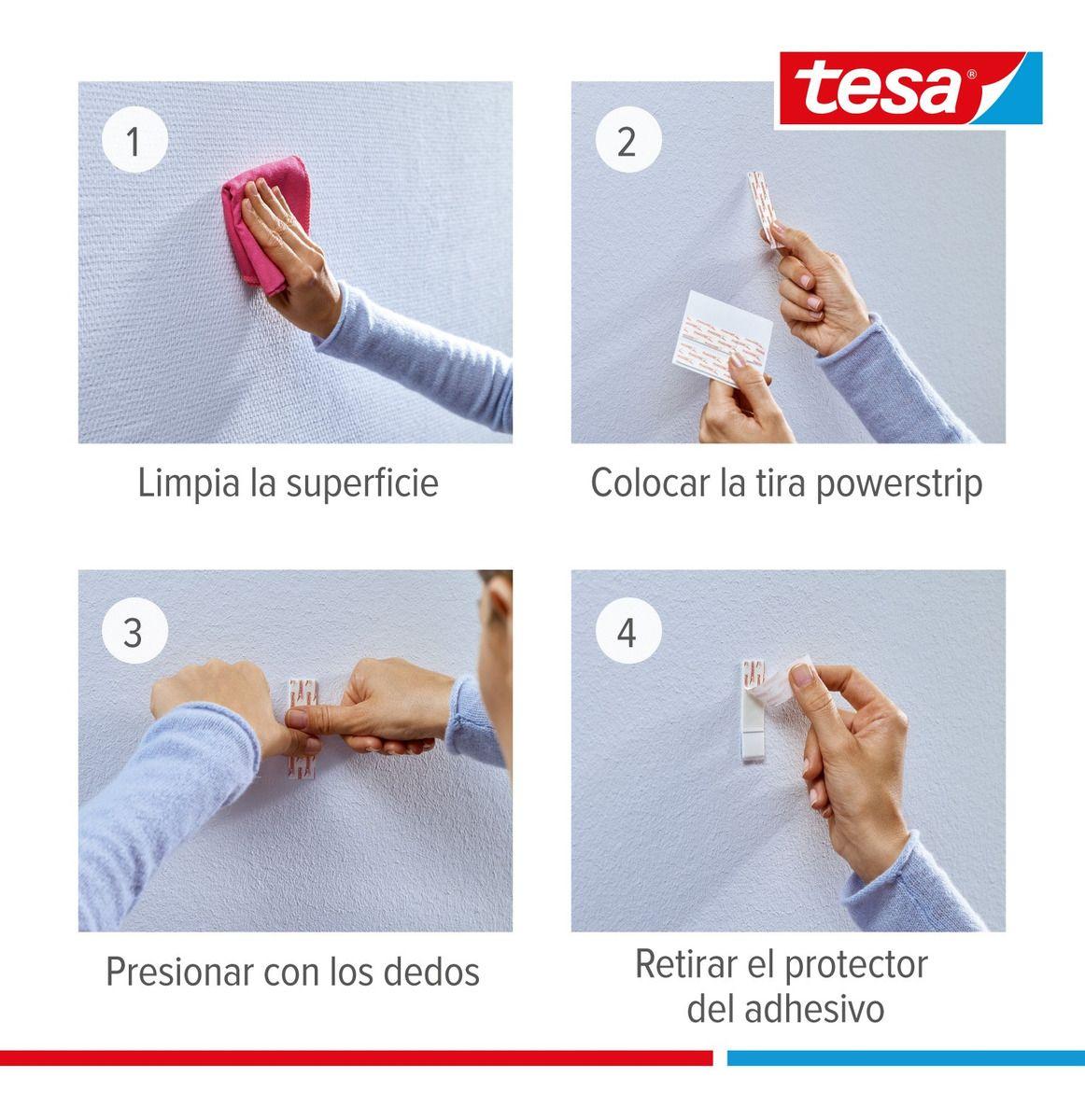 tesa®

1

Limpia la superficie

2

Colocar la tira powerstrip

3

Presionar con los dedos

4

Retirar el protector del adhesivo