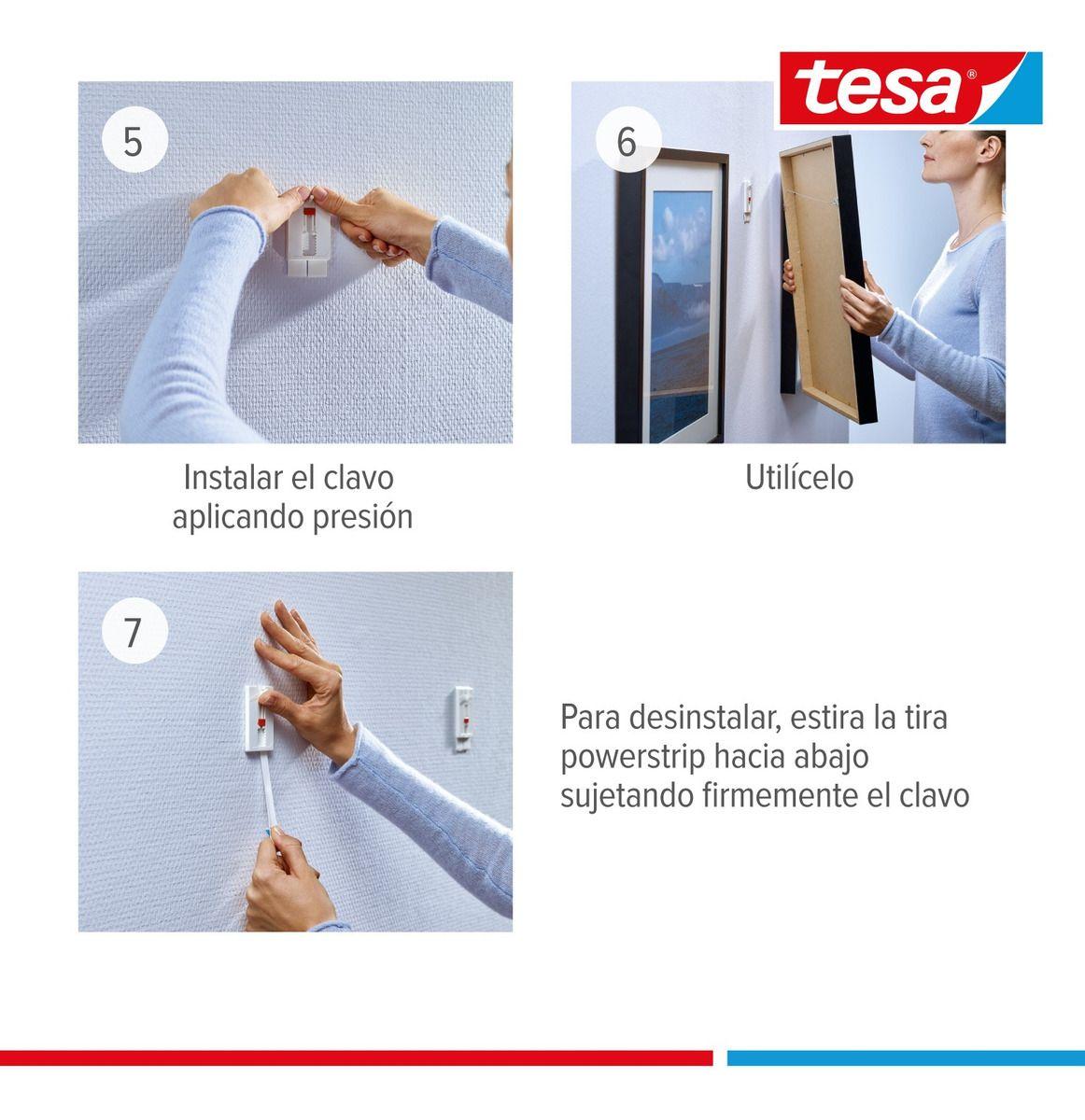 tesa®

5

Instalar el clavo aplicando presión

6

Utilícelo

7

Para desinstalar, estira la tira powerstrip hacia abajo sujetando firmemente el clavo