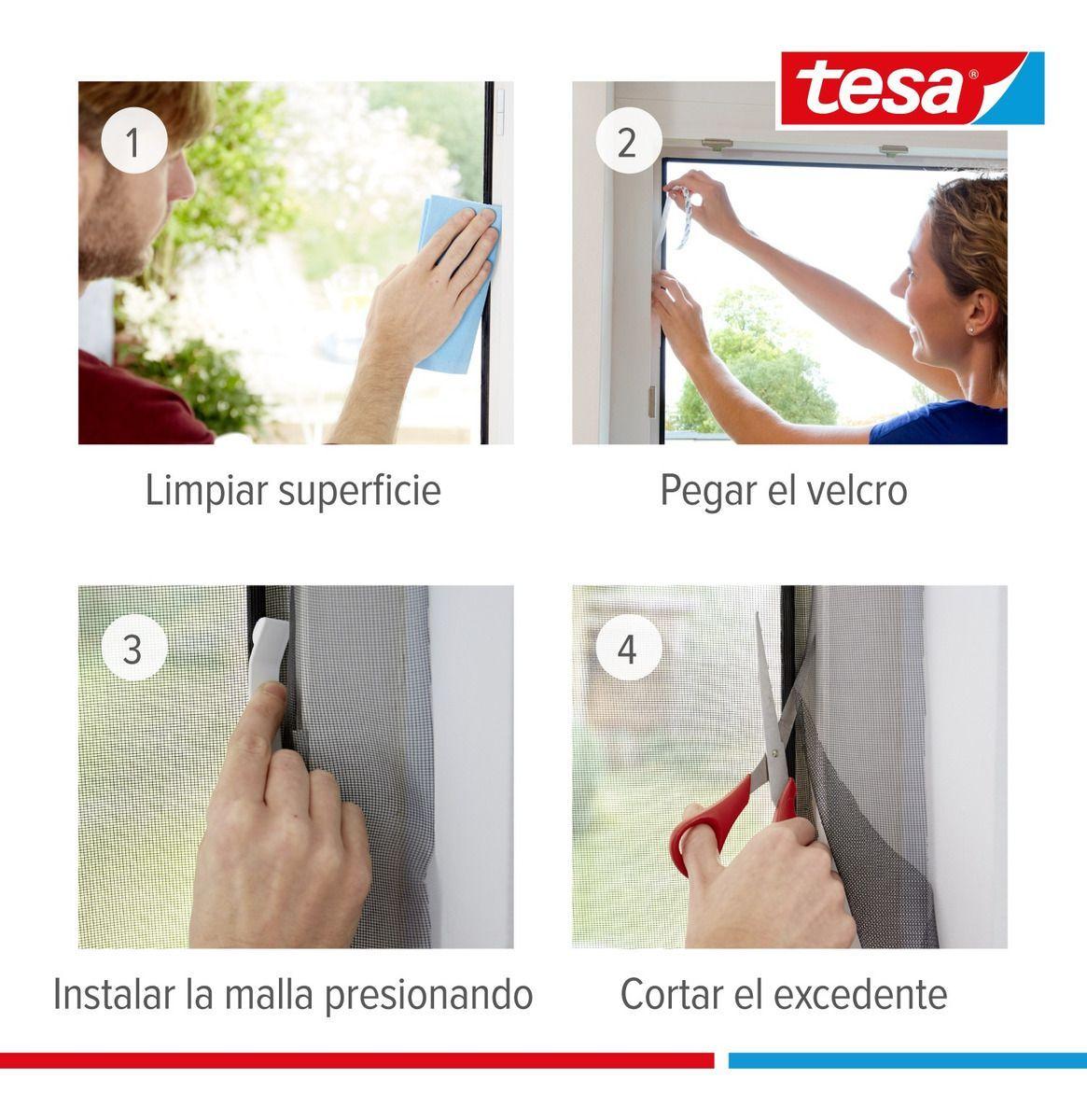 tesa®

1

Limpiar superficie

2

Pegar el velcro

3

Instalar la malla presionando

4

Cortar el excedente