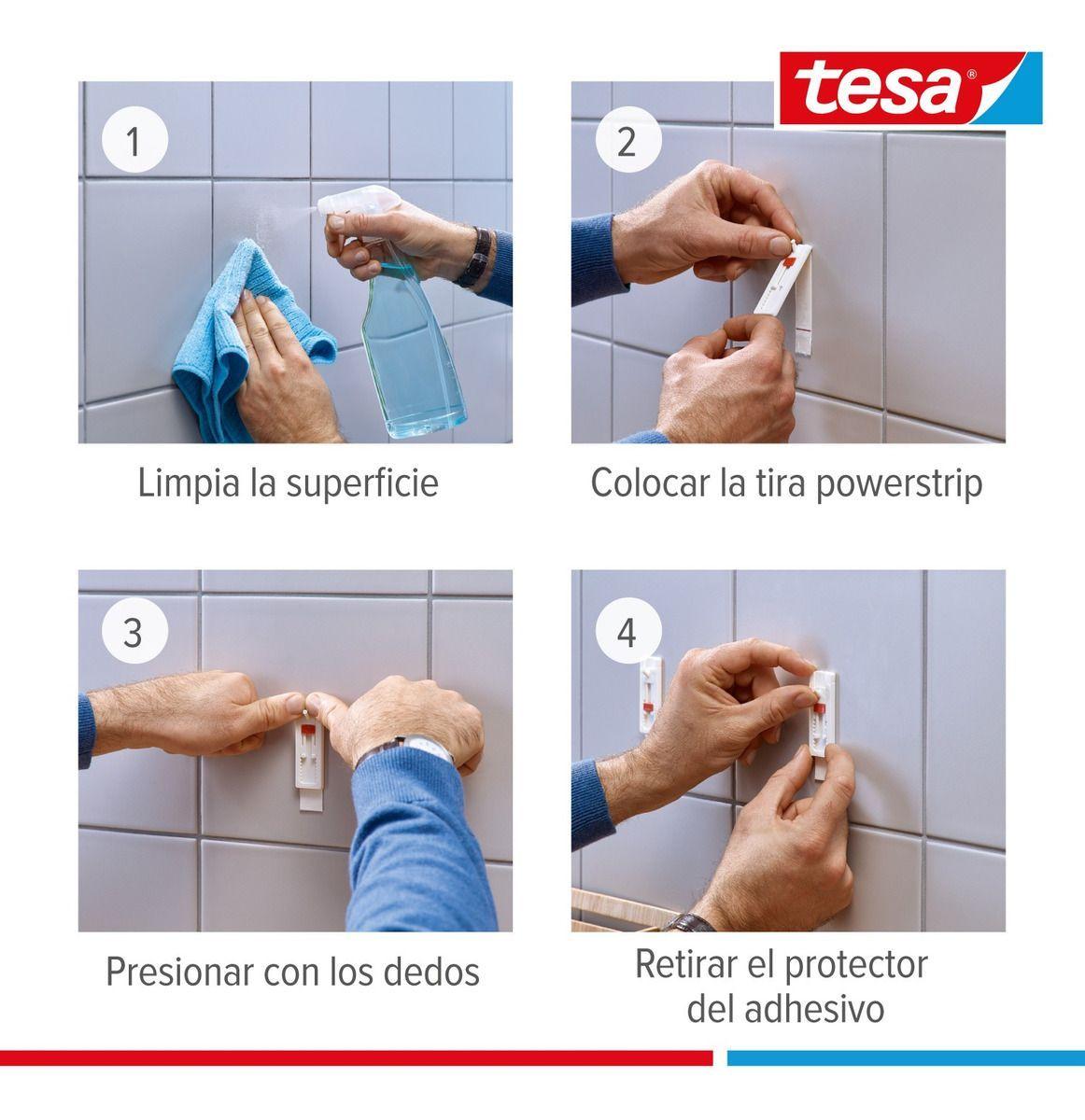 tesa®

1

Limpia la superficie

2

Colocar la tira powerstrip

3

Presionar con los dedos

4

Retirar el protector del adhesivo