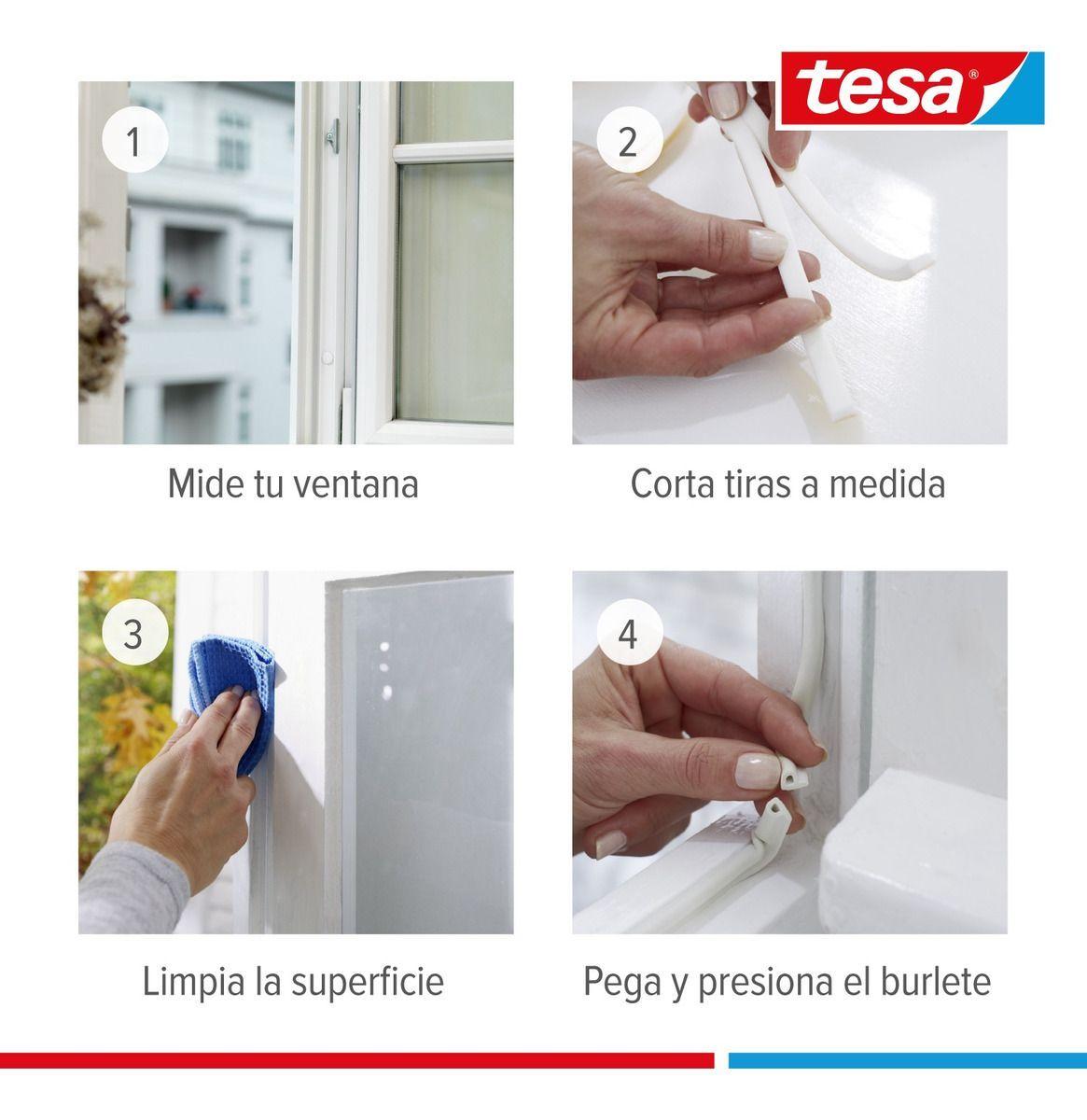 tesa®

1

Mide tu ventana

2

Corta tiras a medida

3

Limpia la superficie

4

Pega y presiona el burlete