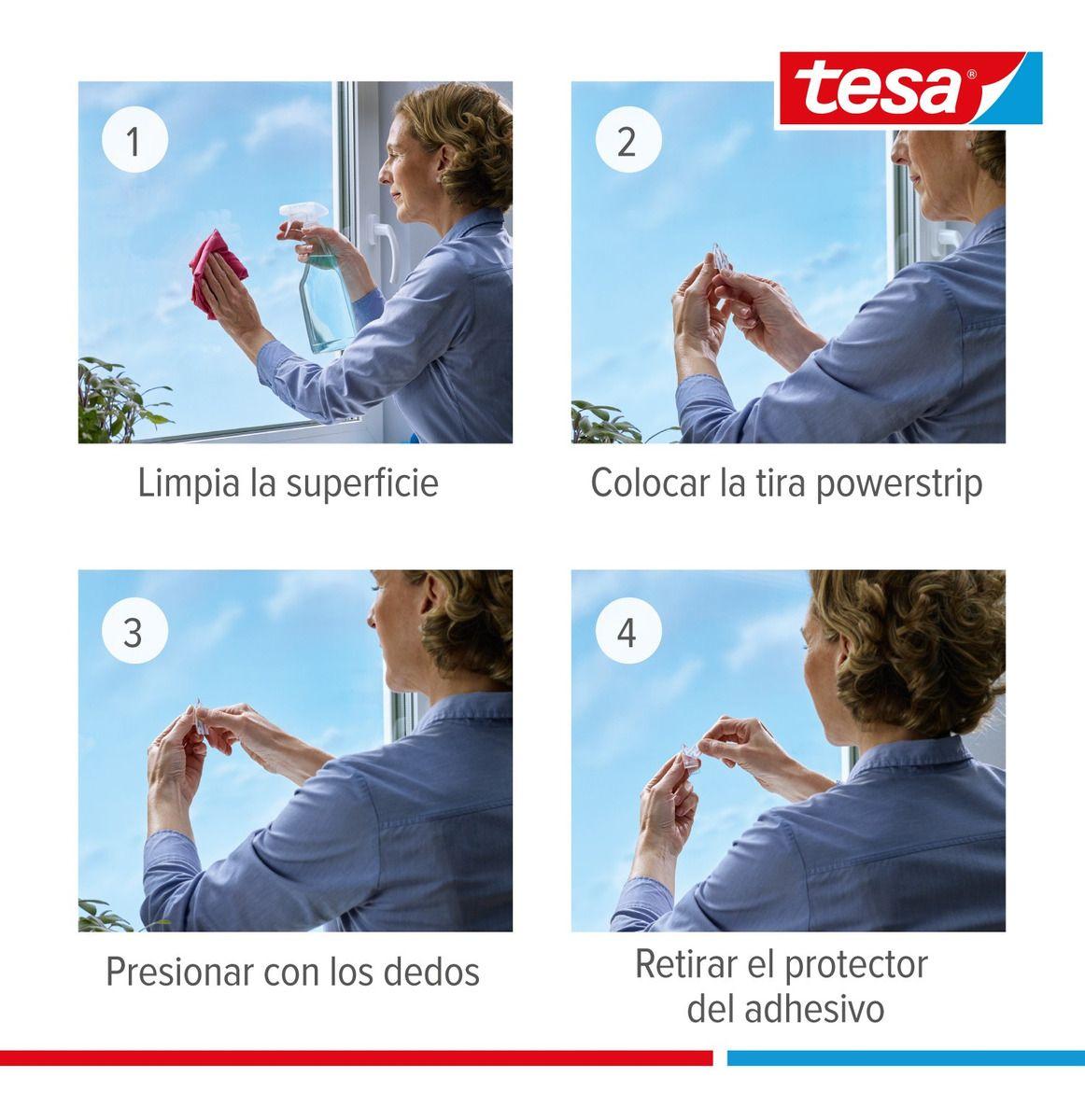 tesa®

1

Limpia la superficie

2

Colocar la tira powerstrip

3

Presionar con los dedos

4

Retirar el protector del adhesivo