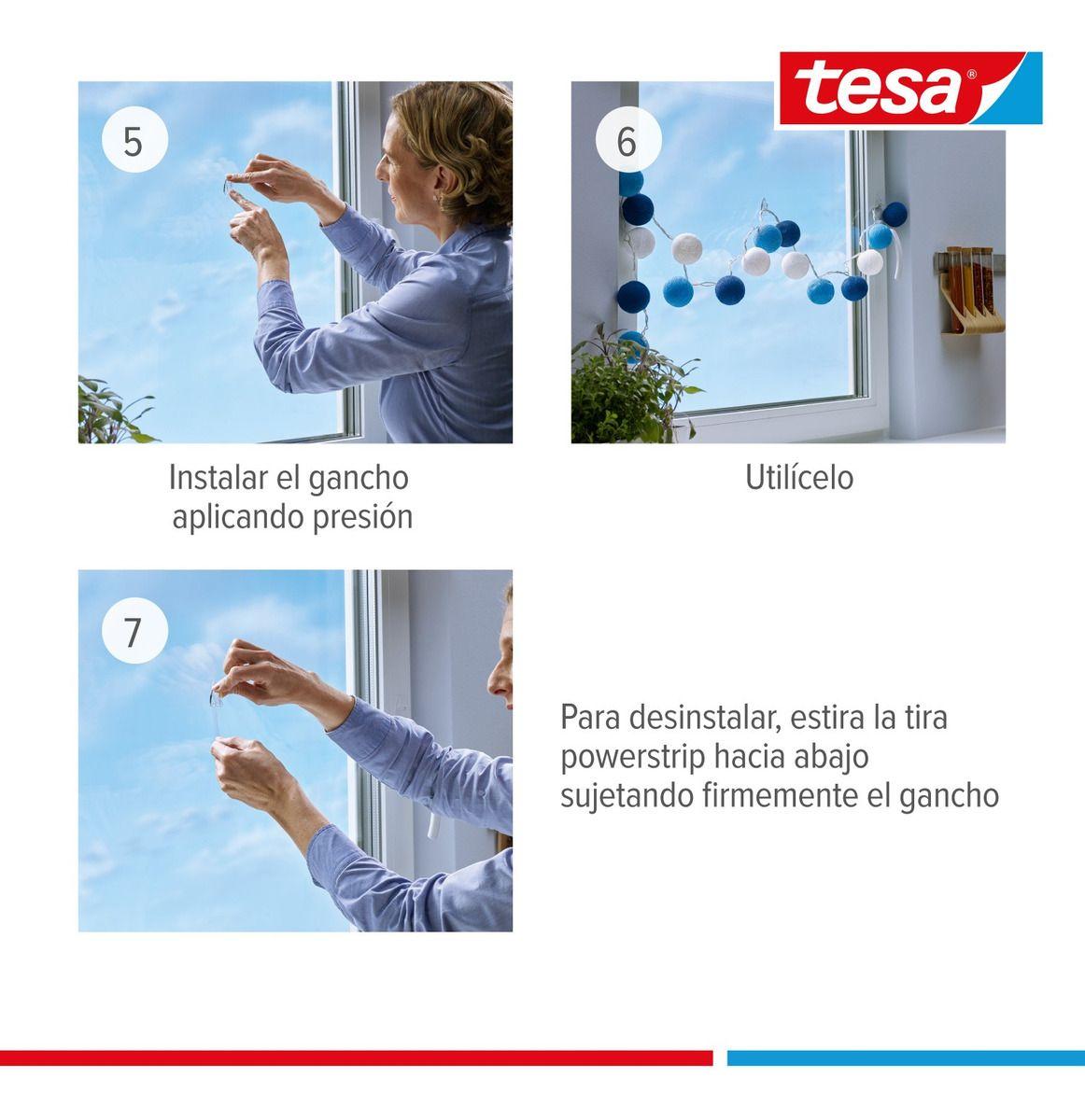 tesa®

5

Instalar el gancho aplicando presión

6

Utilícelo

7

Para desinstalar, estira la tira powerstrip hacia abajo sujetando firmemente el gancho