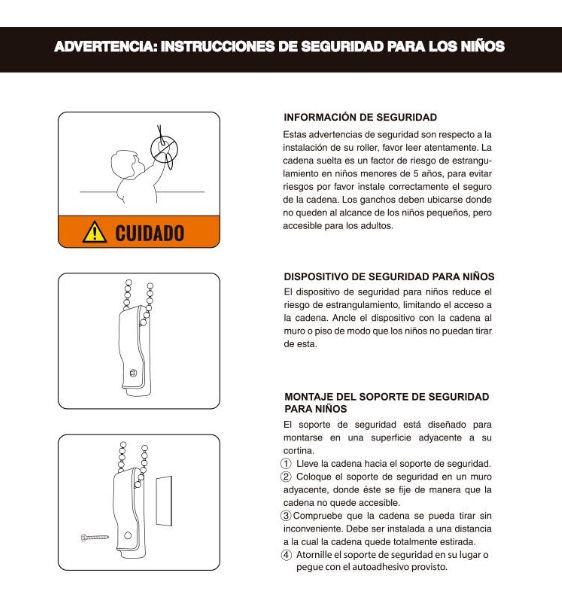 ADVERTENCIA: INSTRUCCIONES DE SEGURIDAD PARA LOS NIÑOS

CUIDADO

INFORMACIÓN DE SEGURIDAD
Estas advertencias de seguridad son respecto a la instalación de su roller, favor leer atentamente. La cadena suelta es un factor de riesgo de estrangulamiento en niños menores de 5 años, para evitar riesgos por favor instale correctamente el seguro de la cadena. Los ganchos deben ubicarse donde no queden al alcance de los niños pequeños, pero accesible para los adultos.

DISPOSITIVO DE SEGURIDAD PARA NIÑOS
El dispositivo de seguridad para niños reduce el riesgo de estrangulamiento, limitando el acceso a la cadena. Ancle el dispositivo con la cadena al muro o piso de modo que los niños no puedan tirar de esta.

MONTAJE DEL SOPORTE DE SEGURIDAD PARA NIÑOS
El soporte de seguridad está diseñado para montarse en una superficie adyacente a su cortina.
① Lleve la cadena hacia el soporte de seguridad.
② Coloque el soporte de seguridad en un muro adyacente, donde éste se fije de manera que la cadena no quede accesible.
③ Compruebe que la cadena se pueda tirar sin inconveniente. Debe ser instalada a una distancia a la cual la cadena quede totalmente estirada.
④ Atornille el soporte de seguridad en su lugar o pegue con el autoadhesivo provisto.