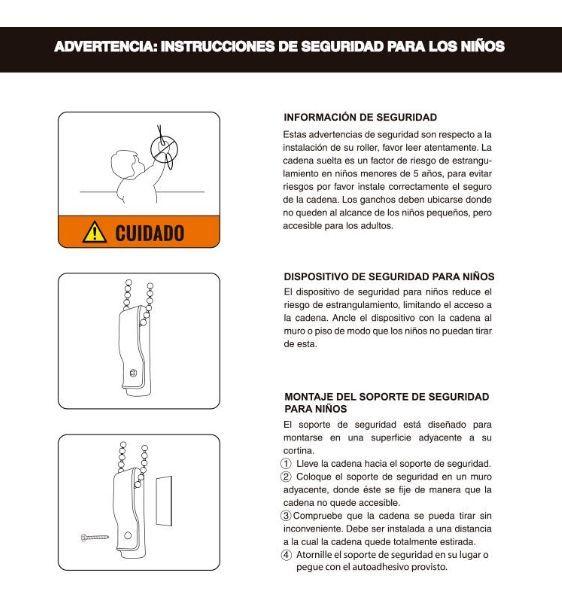 ADVERTENCIA: INSTRUCCIONES DE SEGURIDAD PARA LOS NIÑOS

CUIDADO

INFORMACIÓN DE SEGURIDAD
Estas advertencias de seguridad son respecto a la instalación de su roller, favor leer atentamente. La cadena suelta es un factor de riesgo de estrangulamiento en niños menores de 5 años, para evitar riesgos por favor instale correctamente el seguro de la cadena. Los ganchos deben ubicarse donde no queden al alcance de los niños pequeños, pero accesible para los adultos.

DISPOSITIVO DE SEGURIDAD PARA NIÑOS
El dispositivo de seguridad para niños reduce el riesgo de estrangulamiento, limitando el acceso a la cadena. Ancle el dispositivo con la cadena al muro o piso de modo que los niños no puedan tirar de esta.

MONTAJE DEL SOPORTE DE SEGURIDAD PARA NIÑOS
El soporte de seguridad está diseñado para montarse en una superficie adyacente a su cortina.
① Lleve la cadena hacia el soporte de seguridad.
② Coloque el soporte de seguridad en un muro adyacente, donde éste se fije de manera que la cadena no quede accesible.
③ Compruebe que la cadena se pueda tirar sin inconveniente. Debe ser instalada a una distancia a la cual la cadena quede totalmente estirada.
④ Atornille el soporte de seguridad en su lugar o pegue con el autoadhesivo provisto.