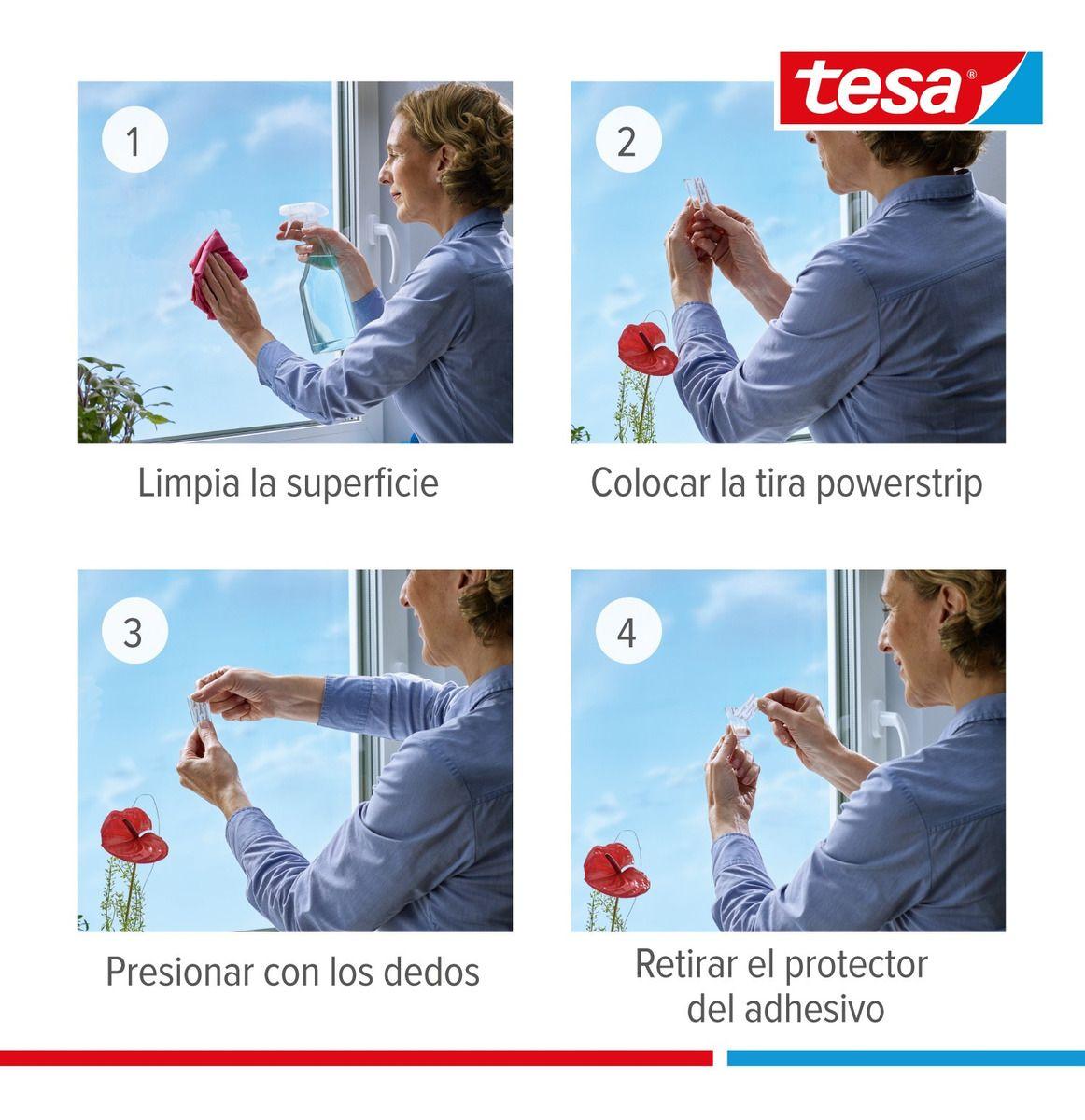 tesa®

1

Limpia la superficie

2

Colocar la tira powerstrip

3

Presionar con los dedos

4

Retirar el protector del adhesivo