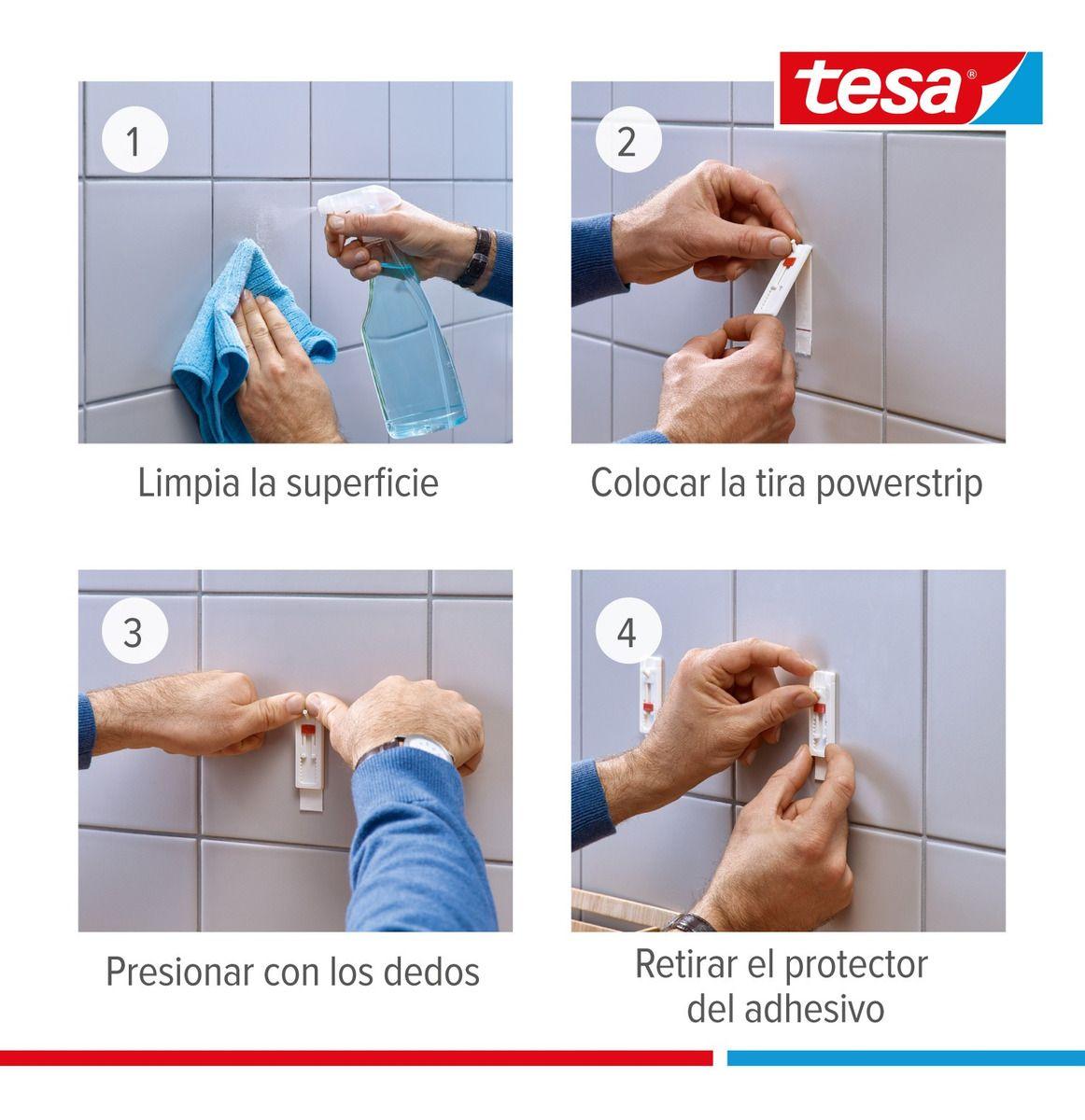 tesa®

1

Limpia la superficie

2

Colocar la tira powerstrip

3

Presionar con los dedos

4

Retirar el protector del adhesivo