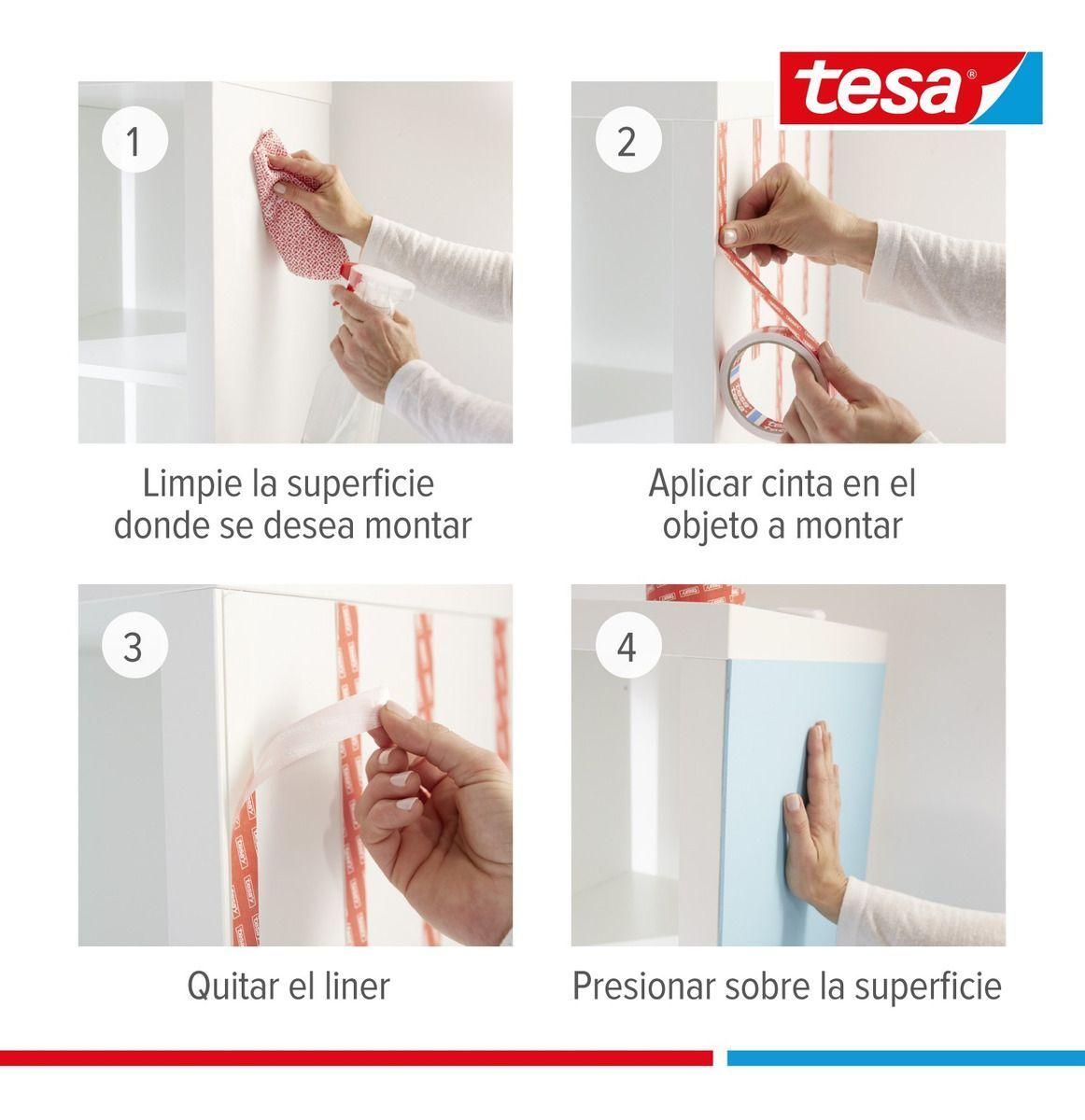 tesa®

1

Limpie la superficie donde se desea montar

2

Aplicar cinta en el objeto a montar

3

Quitar el liner

4

Presionar sobre la superficie