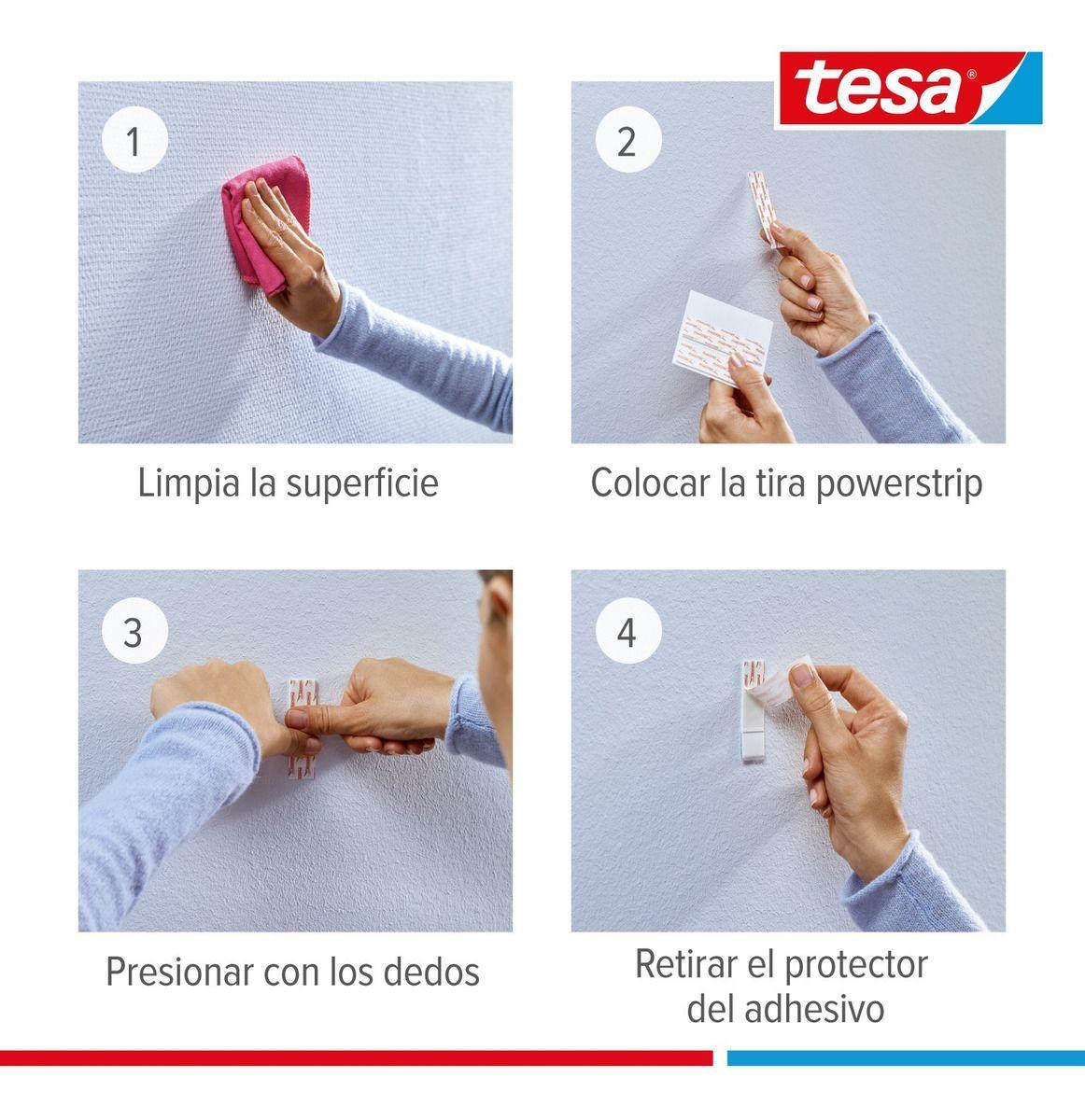 tesa®

1

Limpia la superficie

2

Colocar la tira powerstrip

3

Presionar con los dedos

4

Retirar el protector del adhesivo