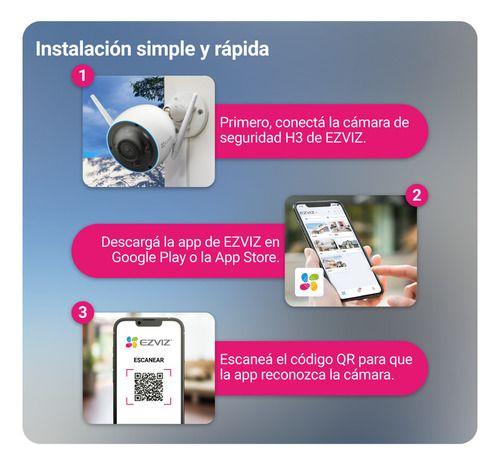 Instalación simple y rápida

1

Primero, conectá la cámara de seguridad H3 de EZVIZ.

2

Descargá la app de EZVIZ en Google Play o la App Store.

3

EZVIZ

ESCANEAR

Escaneá el código QR para que la app reconozca la cámara.