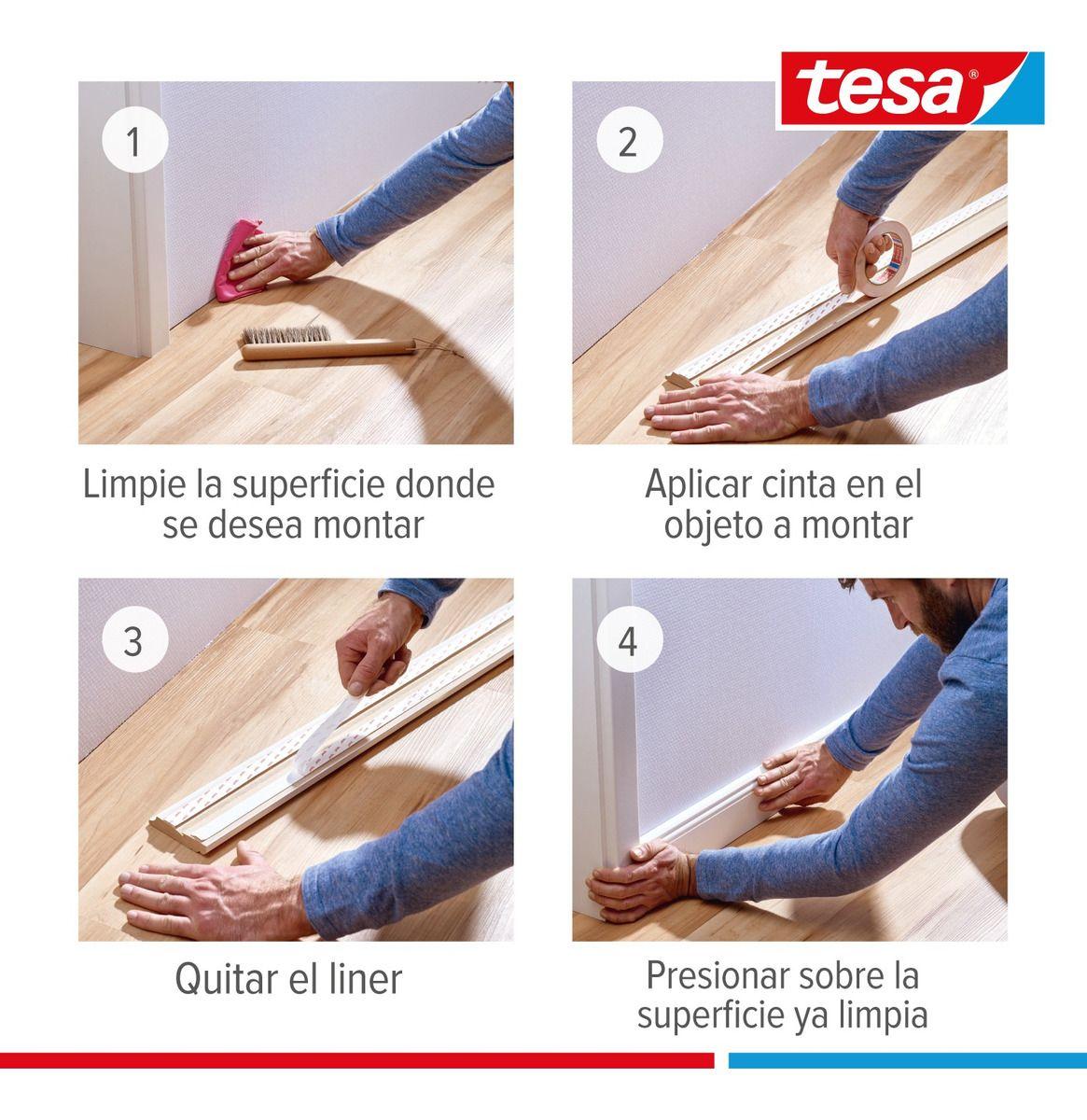 tesa®

1

Limpie la superficie donde se desea montar

2

Aplicar cinta en el objeto a montar

3

Quitar el liner

4

Presionar sobre la superficie ya limpia