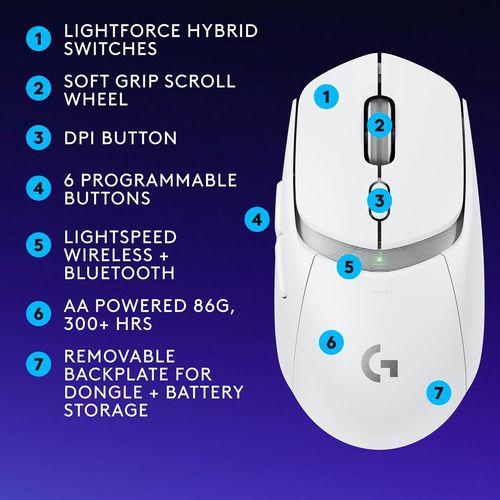 1 LIGHTFORCE HYBRID SWITCHES

2 SOFT GRIP SCROLL WHEEL

3 DPI BUTTON

4 6 PROGRAMMABLE BUTTONS

5 LIGHTSPEED WIRELESS + BLUETOOTH

6 AA POWERED 86G, 300+ HRS

7 REMOVABLE BACKPLATE FOR DONGLE + BATTERY STORAGE

1
2
3
4
5
6
G
7