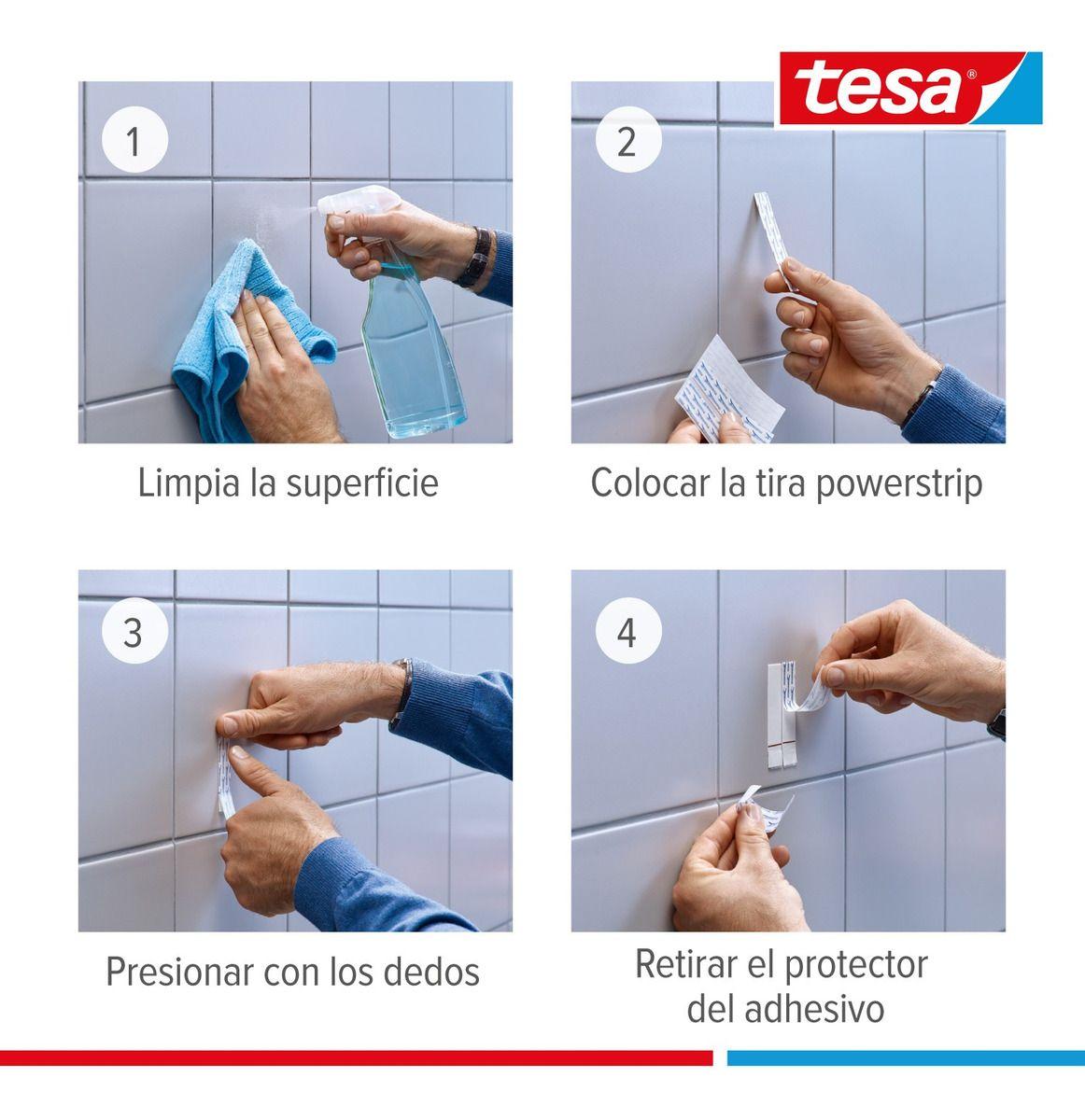 tesa®

1

Limpia la superficie

2

Colocar la tira powerstrip

3

Presionar con los dedos

4

Retirar el protector del adhesivo