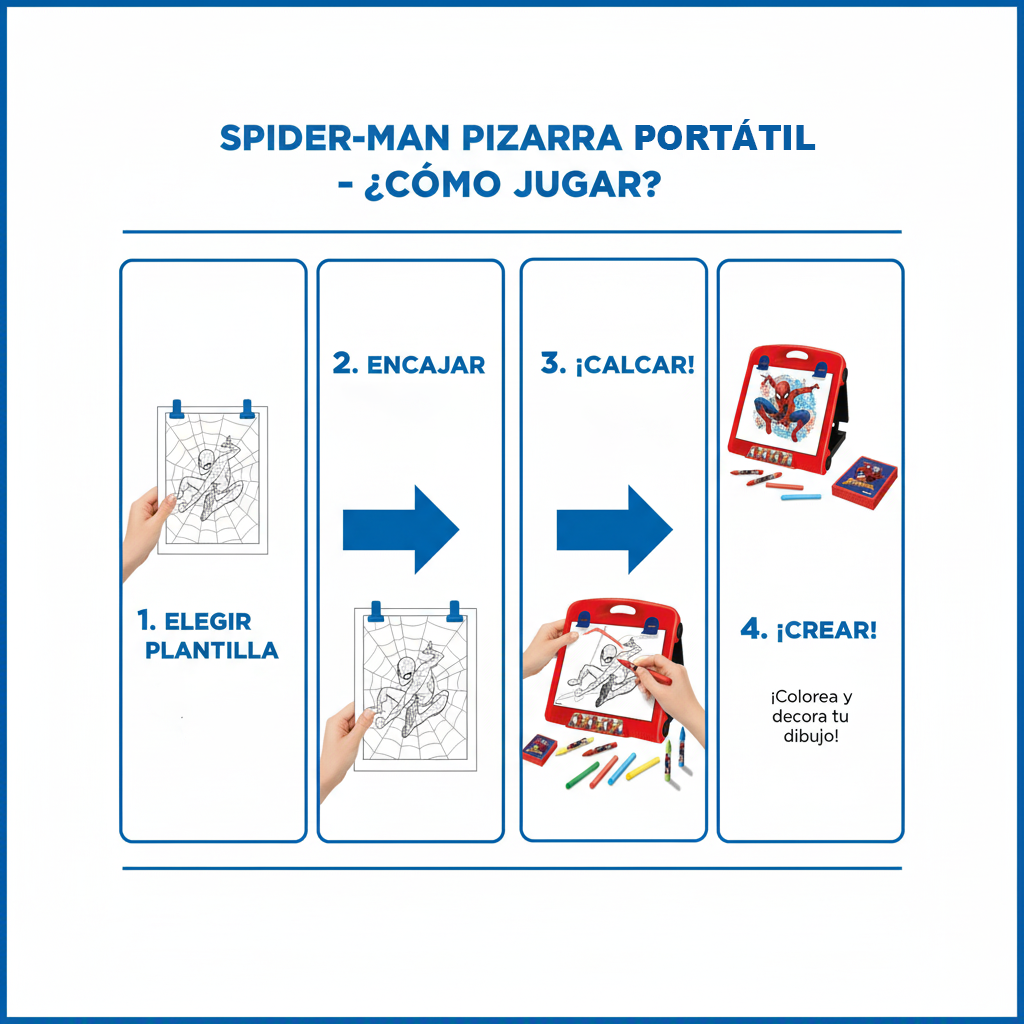 SPIDER-MAN PIZARRA PORTÁTIL - ¿CÓMO JUGAR?

1. ELEGIR PLANTILLA

2. ENCAJAR

3. ¡CALCAR!

4. ¡CREAR!

¡Colorea y decora tu dibujo!