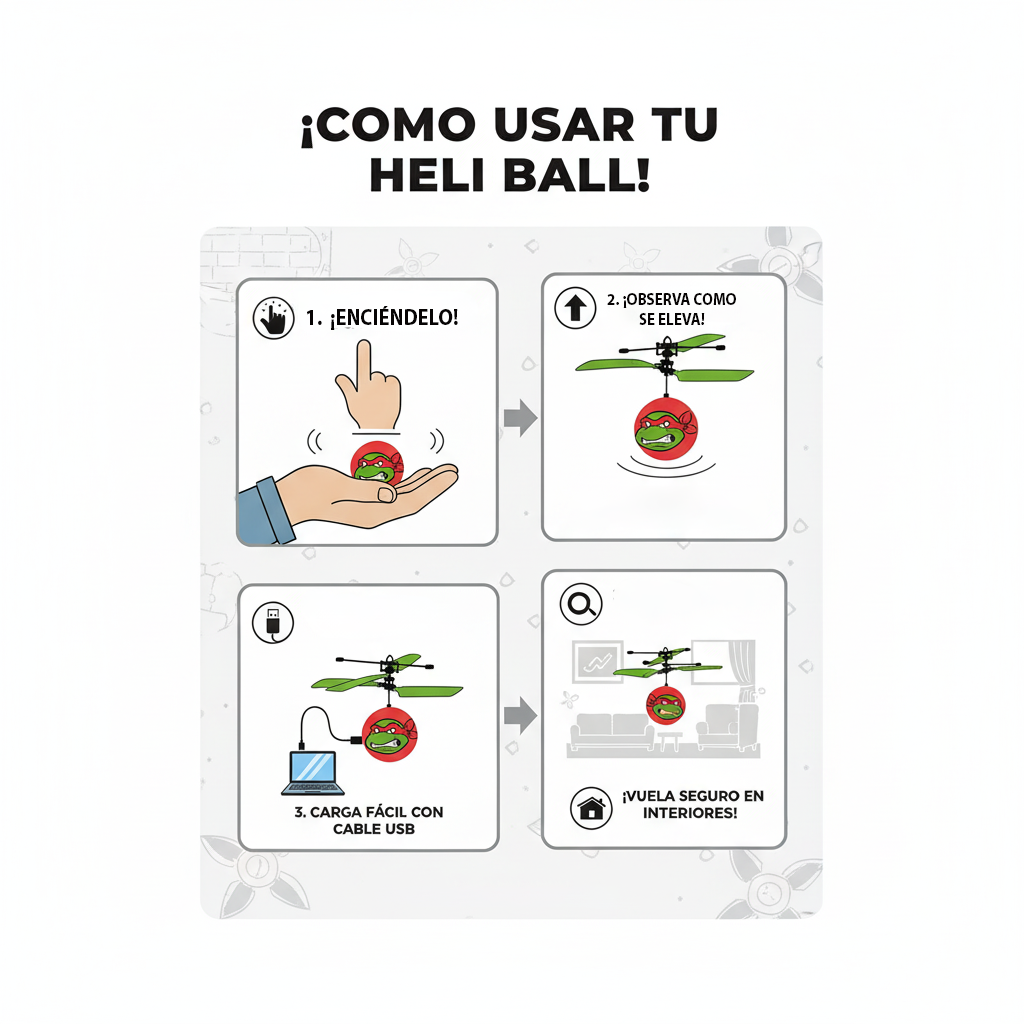 ¡COMO USAR TU HELI BALL!

1. ¡ENCIÉNDELO!

2. ¡OBSERVA COMO SE ELEVA!

3. CARGA FÁCIL CON CABLE USB

¡VUELA SEGURO EN INTERIORES!