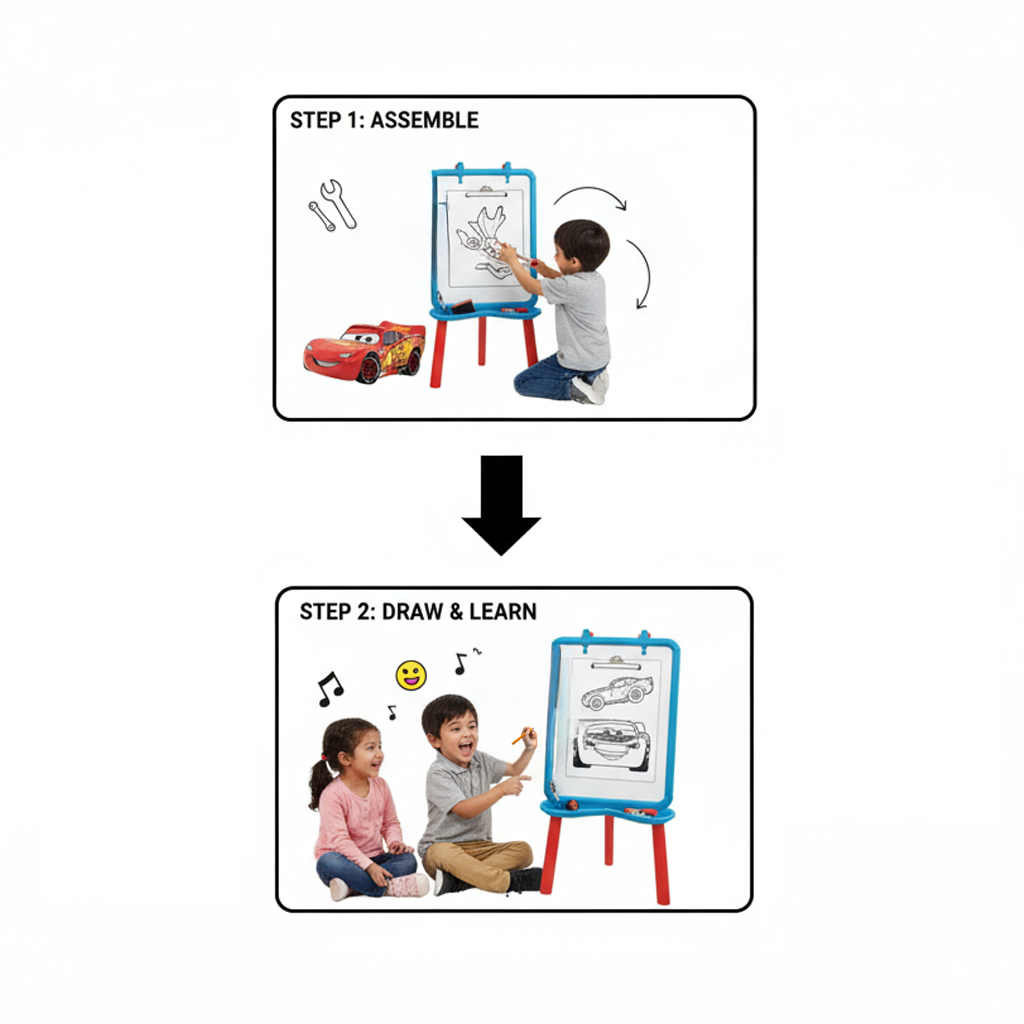 STEP 1: ASSEMBLE

STEP 2: DRAW & LEARN