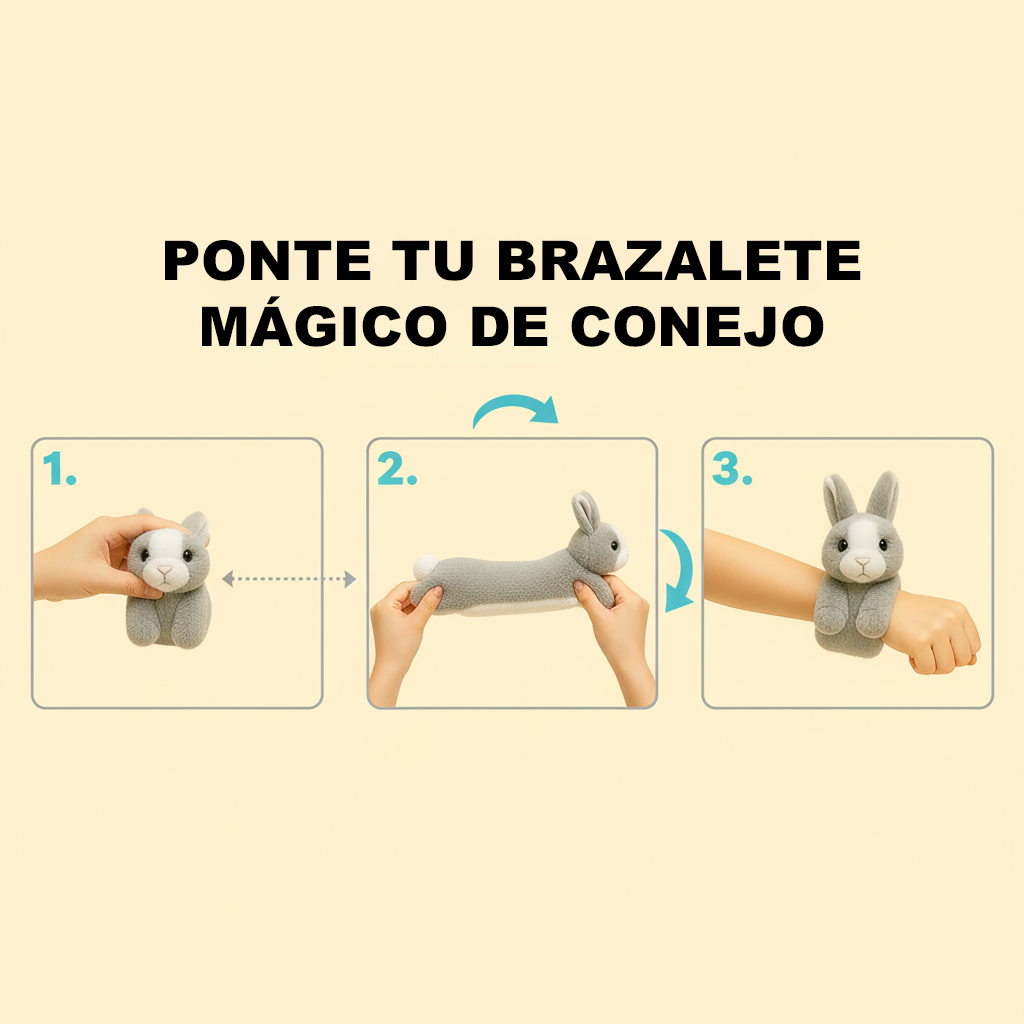 PONTE TU BRAZALETE MÁGICO DE CONEJO

1.

2.

3.