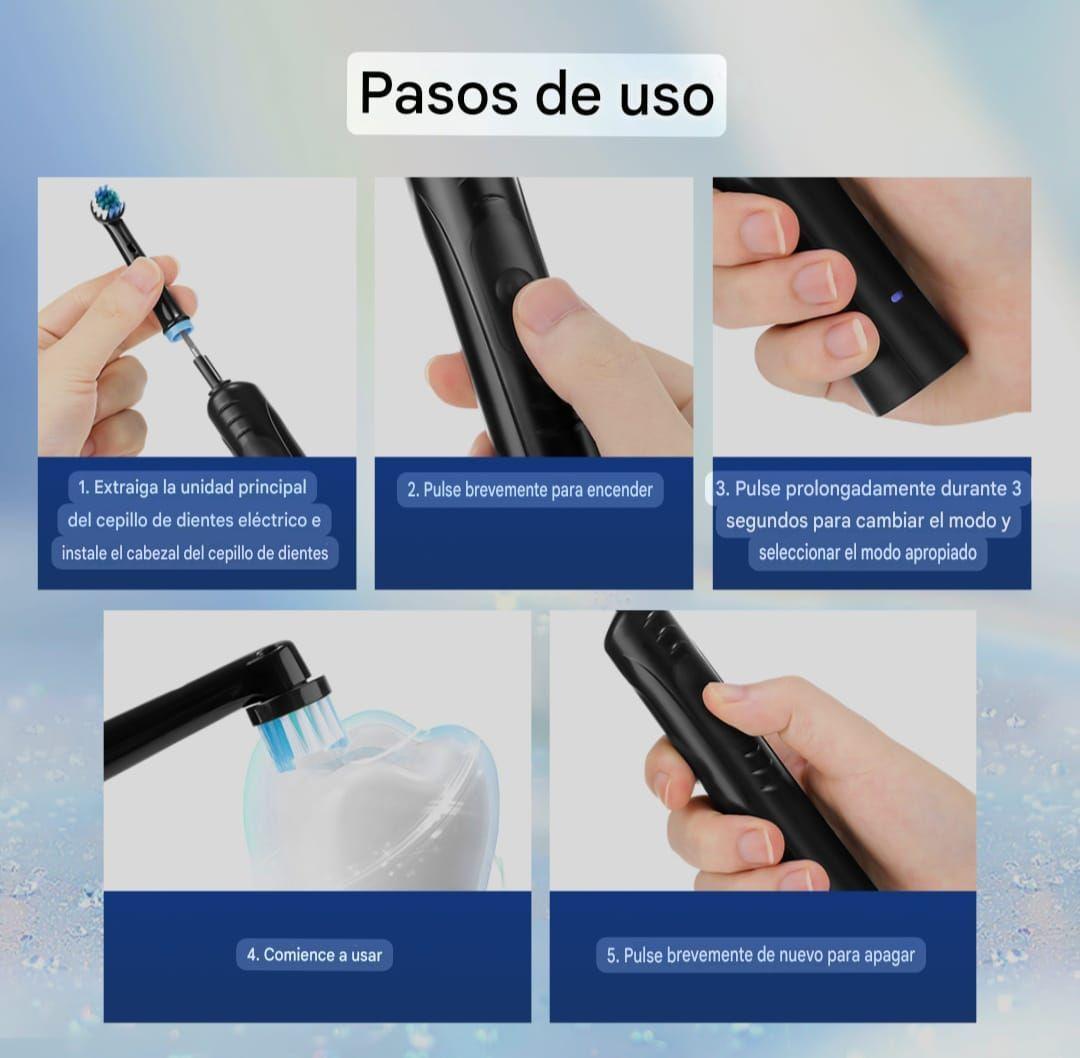 Pasos de uso

1. Extraiga la unidad principal del cepillo de dientes eléctrico e instale el cabezal del cepillo de dientes

2. Pulse brevemente para encender

3. Pulse prolongadamente durante 3 segundos para cambiar el modo y seleccionar el modo apropiado

4. Comience a usar

5. Pulse brevemente de nuevo para apagar