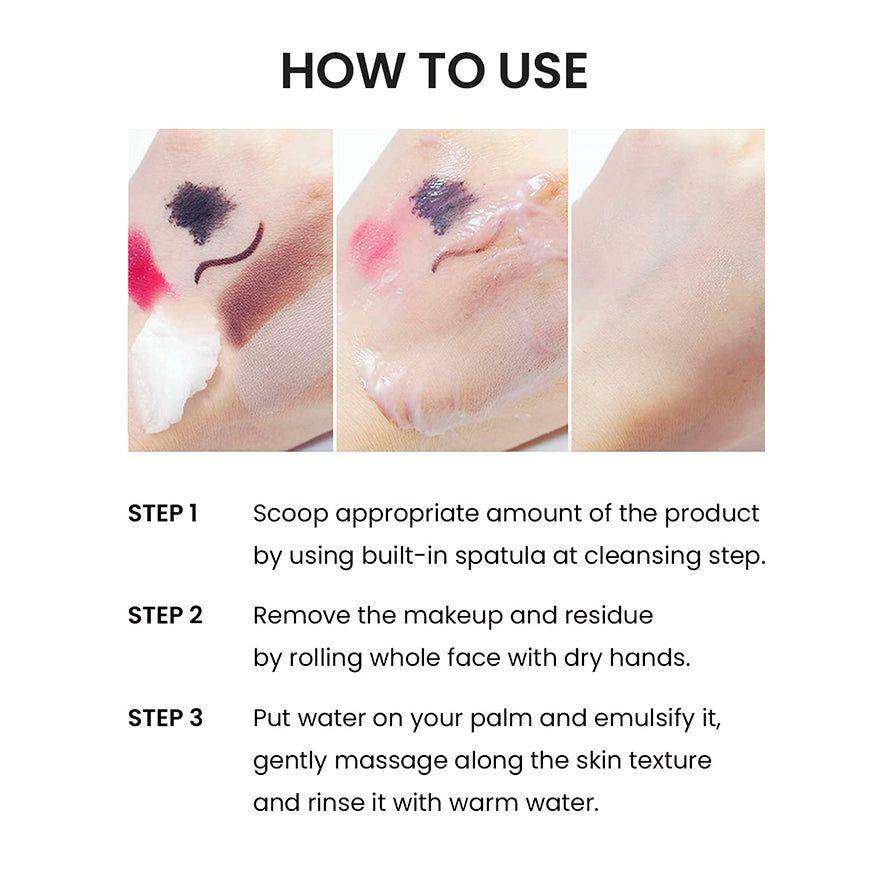 HOW TO USE

STEP 1 Scoop appropriate amount of the product by using built-in spatula at cleansing step.

STEP 2 Remove the makeup and residue by rolling whole face with dry hands.

STEP 3 Put water on your palm and emulsify it, gently massage along the skin texture and rinse it with warm water.