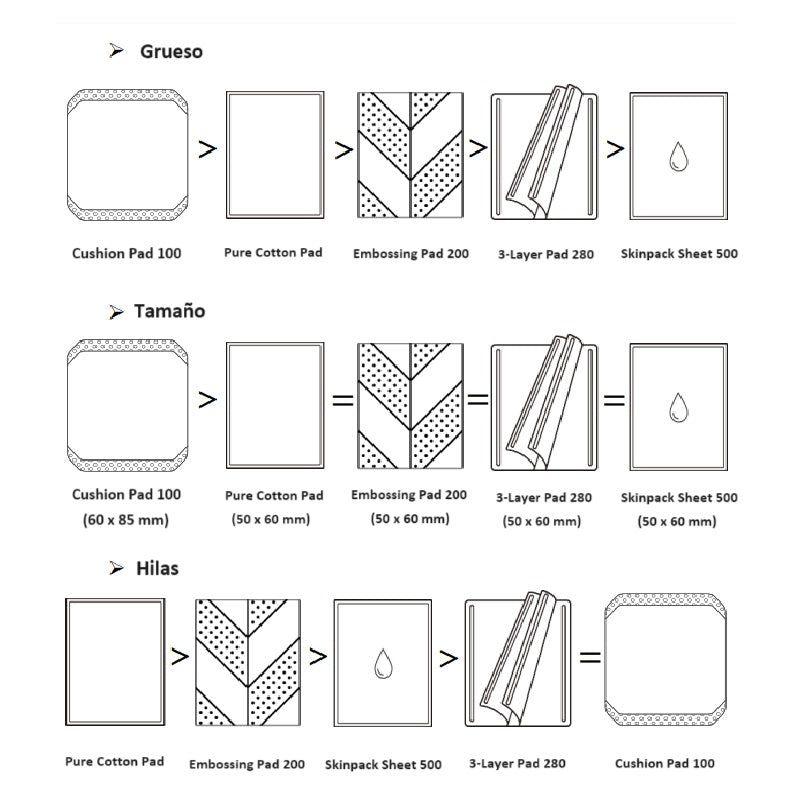 ➢ Grueso

> > > >

Cushion Pad 100 Pure Cotton Pad Embossing Pad 200 3-Layer Pad 280 Skinpack Sheet 500

➢ Tamaño

> = = =

Cushion Pad 100 (60 x 85 mm) Pure Cotton Pad (50 x 60 mm) Embossing Pad 200 (50 x 60 mm) 3-Layer Pad 280 (50 x 60 mm) Skinpack Sheet 500 (50 x 60 mm)

➢ Hilas

> > > =

Pure Cotton Pad Embossing Pad 200 Skinpack Sheet 500 3-Layer Pad 280 Cushion Pad 100