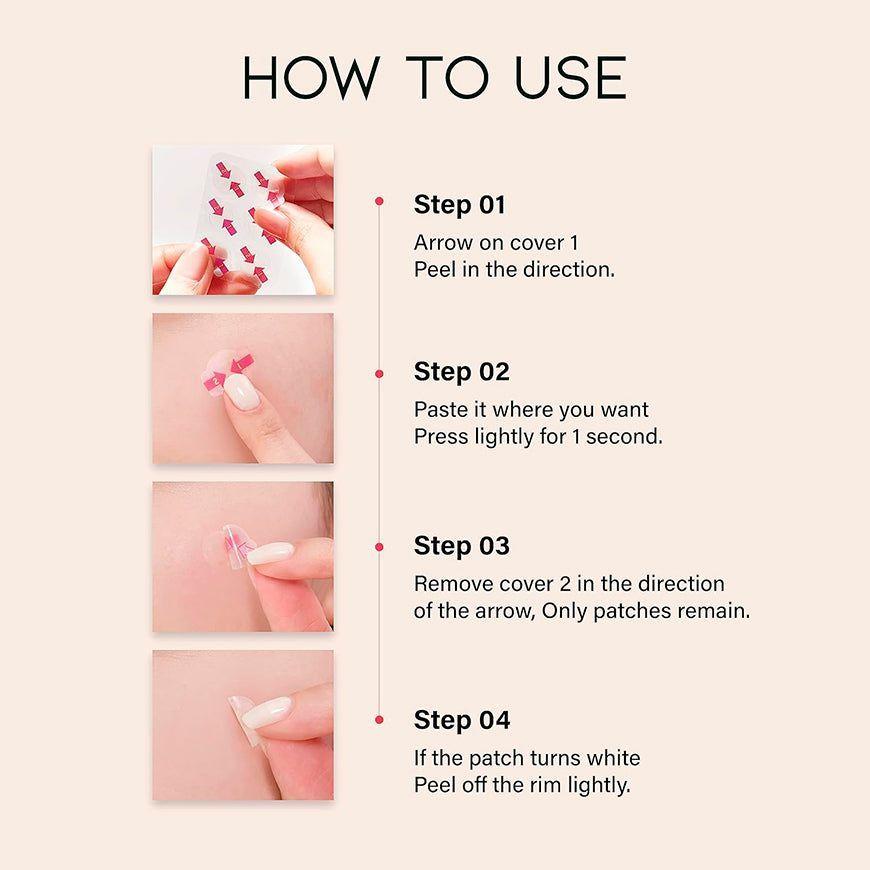 HOW TO USE

Step 01
Arrow on cover 1
Peel in the direction.

Step 02
Paste it where you want
Press lightly for 1 second.

Step 03
Remove cover 2 in the direction of the arrow, Only patches remain.

Step 04
If the patch turns white
Peel off the rim lightly.