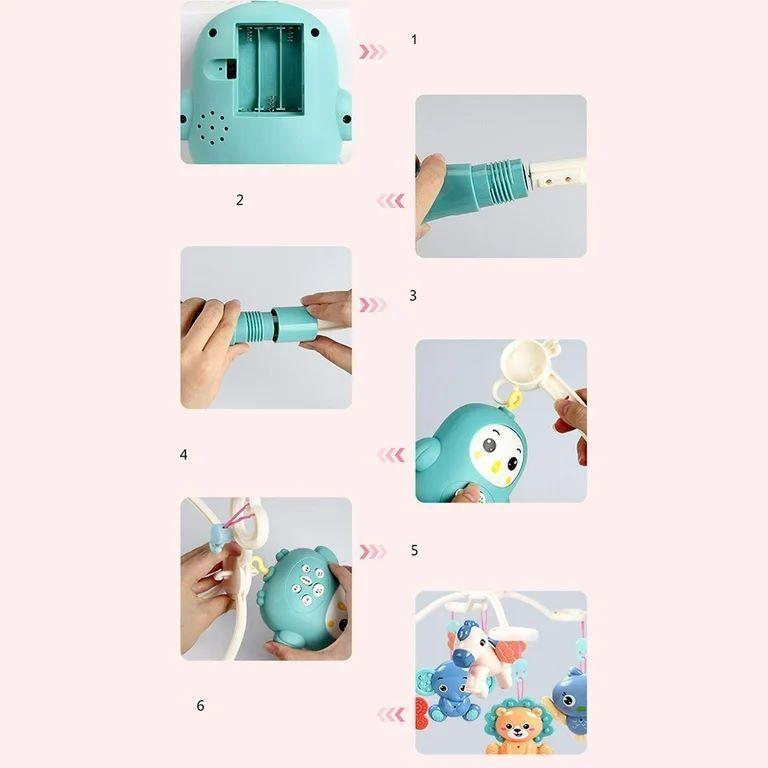 1

2

3

4

5

6