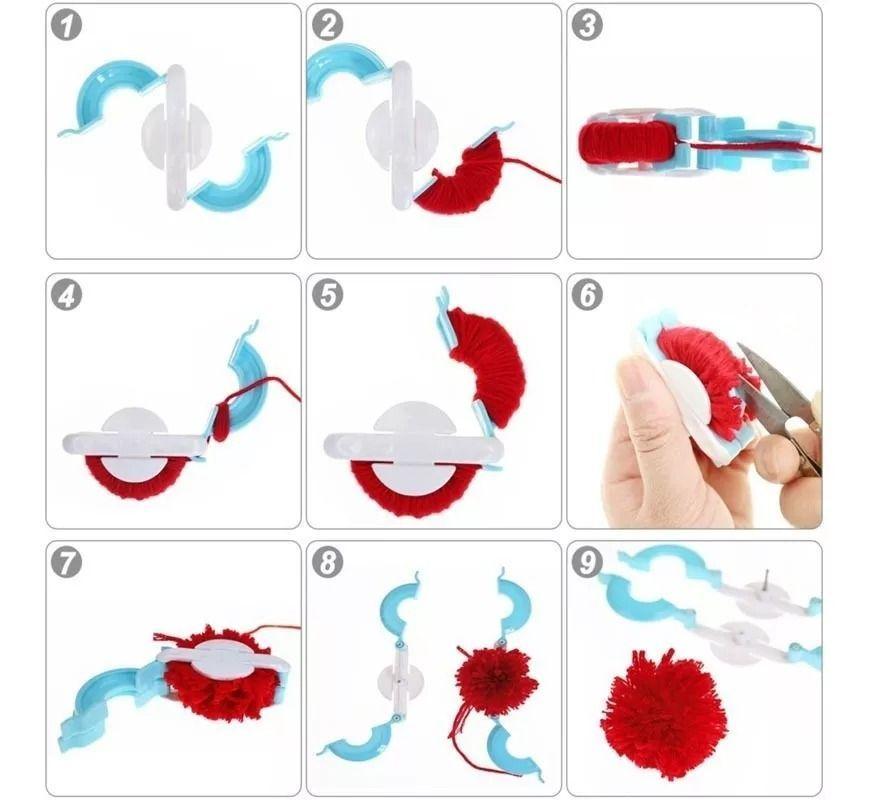 1

2

3

4

5

6

7

8

9