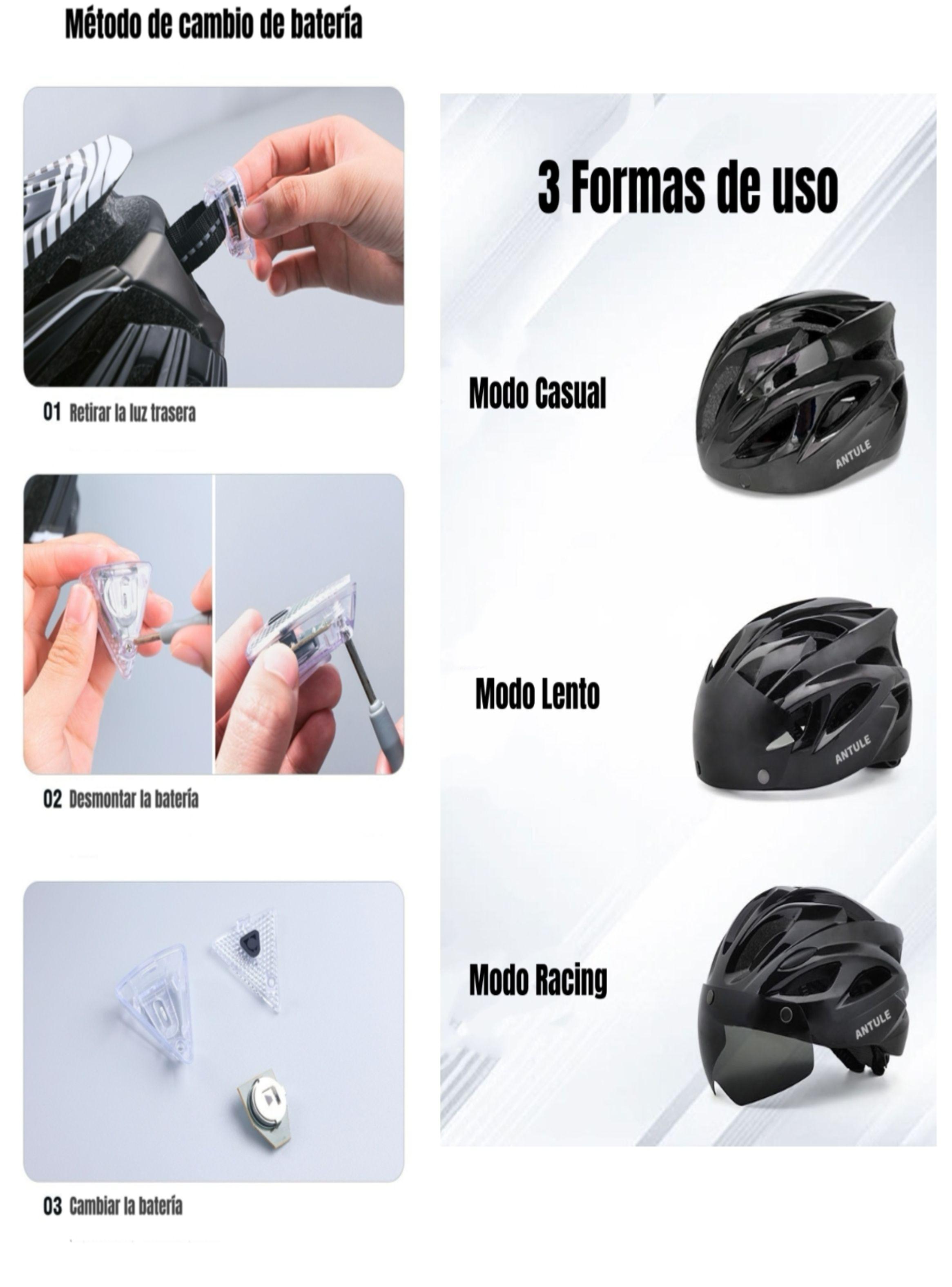 Método de cambio de batería

01 Retirar la luz trasera

02 Desmontar la batería

03 Cambiar la batería

3 Formas de uso

Modo Casual

ANTULE

Modo Lento

ANTULE

Modo Racing

ANTULE