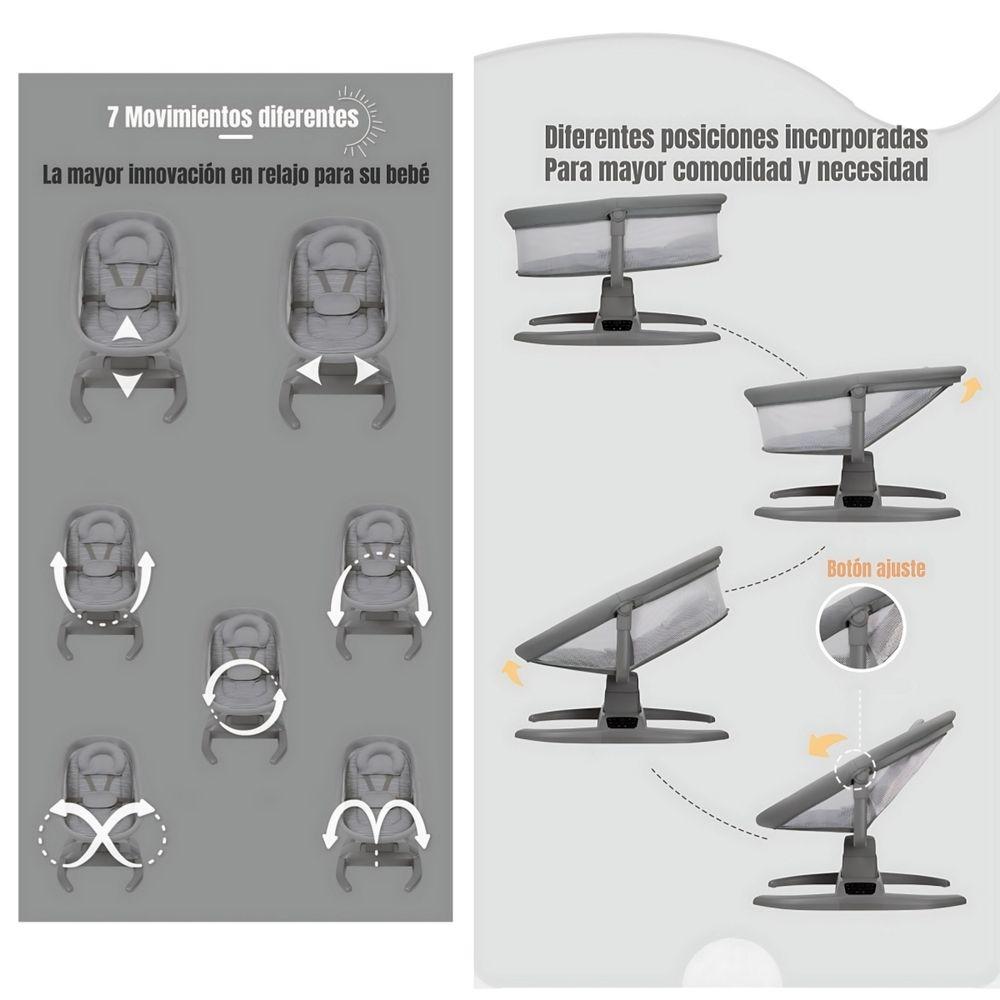 7 Movimientos diferentes

La mayor innovación en relajo para su bebé

Diferentes posiciones incorporadas
Para mayor comodidad y necesidad

Botón ajuste