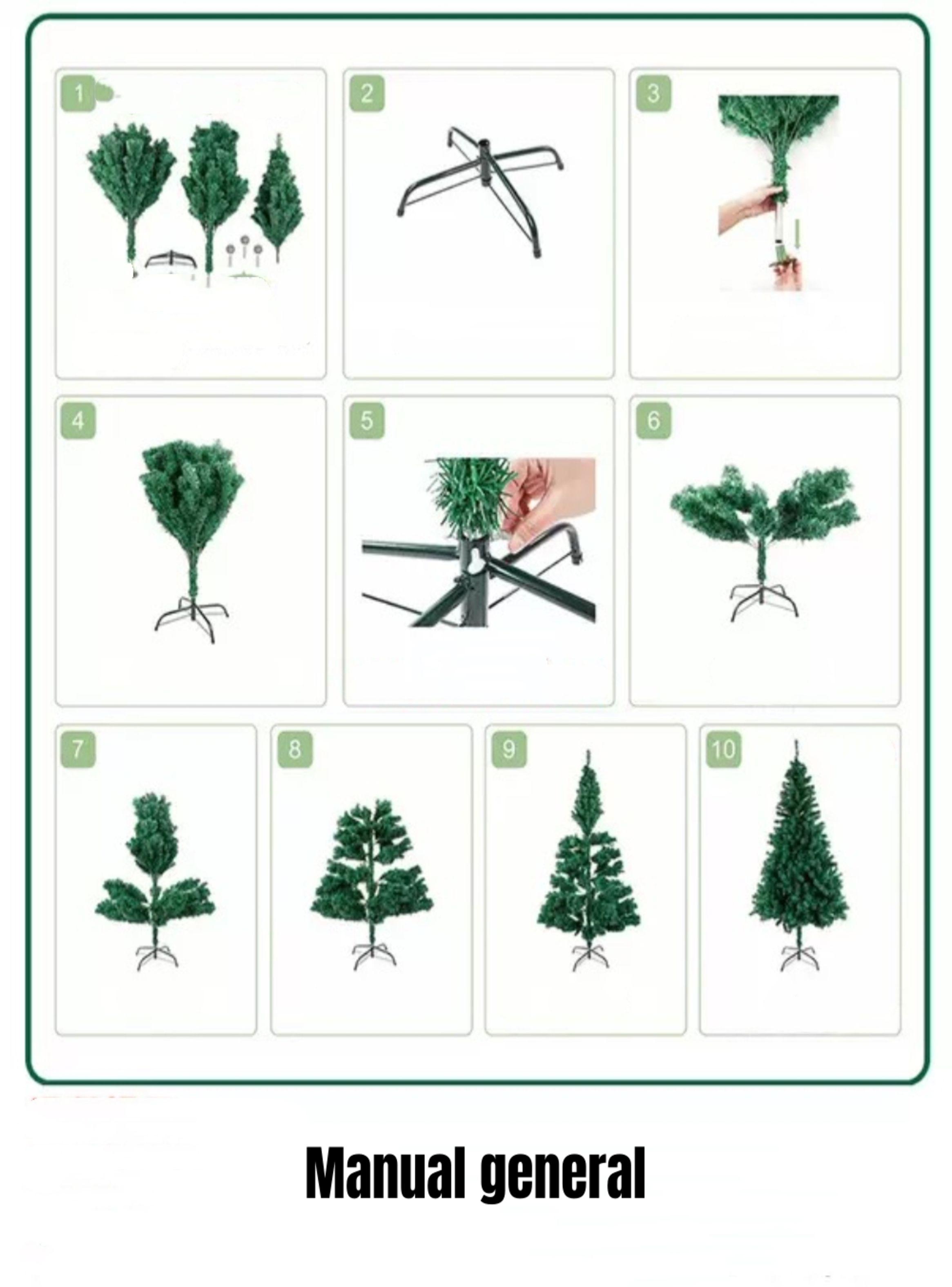 1

2

3

4

5

6

7

8

9

10

Manual general