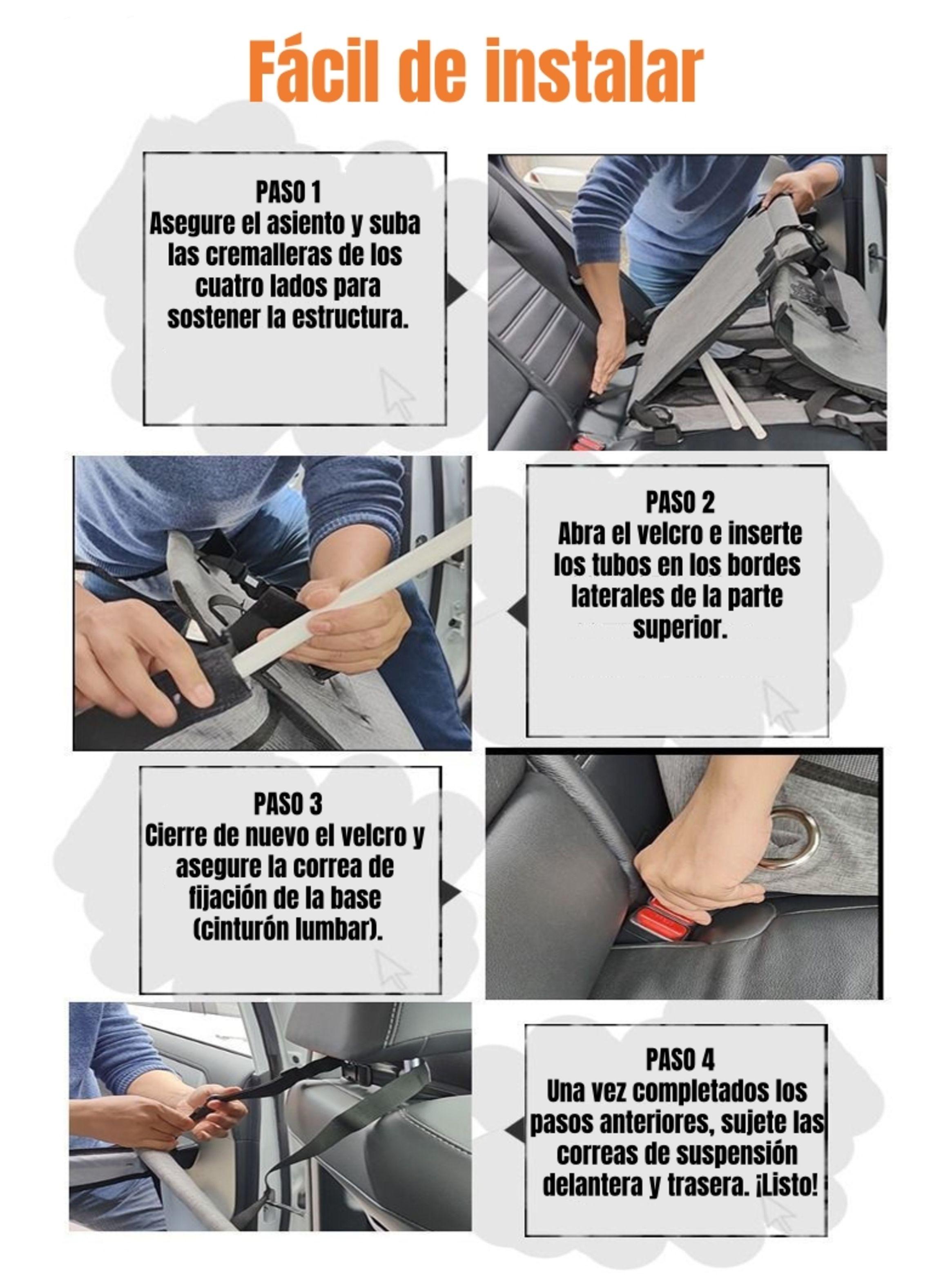 Fácil de instalar

PASO 1
Asegure el asiento y suba las cremalleras de los cuatro lados para sostener la estructura.

PASO 2
Abra el velcro e inserte los tubos en los bordes laterales de la parte superior.

PASO 3
Cierre de nuevo el velcro y asegure la correa de fijación de la base (cinturón lumbar).

PASO 4
Una vez completados los pasos anteriores, sujete las correas de suspensión delantera y trasera. ¡Listo!