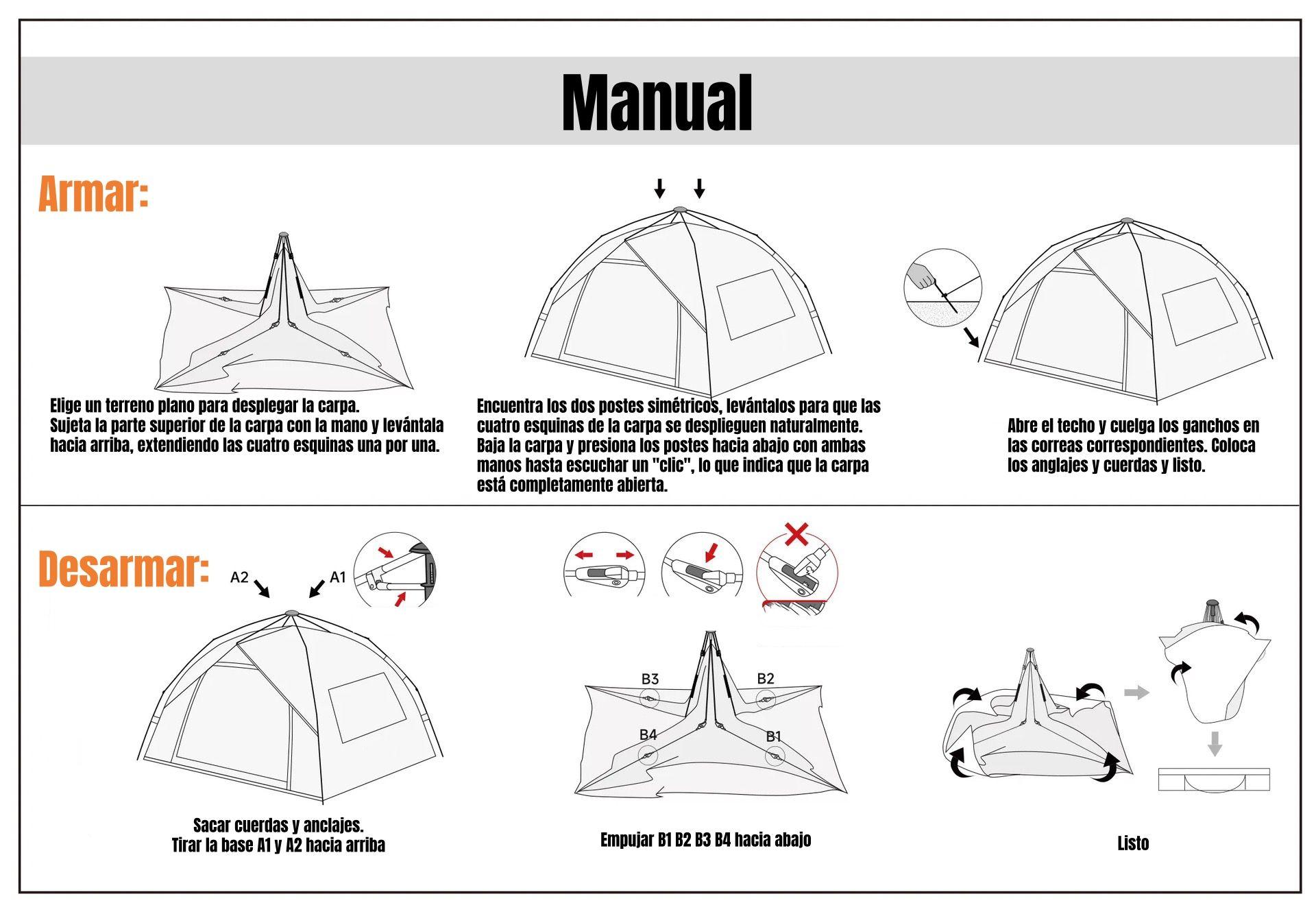 Manual

Armar:

Elige un terreno plano para desplegar la carpa.
Sujeta la parte superior de la carpa con la mano y levántala hacia arriba, extendiendo las cuatro esquinas una por una.

Encuentra los dos postes simétricos, levántalos para que las cuatro esquinas de la carpa se desplieguen naturalmente. Baja la carpa y presiona los postes hacia abajo con ambas manos hasta escuchar un "clic", lo que indica que la carpa está completamente abierta.

Abre el techo y cuelga los ganchos en las correas correspondientes. Coloca los anglajes y cuerdas y listo.

Desarmar:

A2

A1

Sacar cuerdas y anclajes.
Tirar la base A1 y A2 hacia arriba

B3

B2

B4

B1

Empujar B1 B2 B3 B4 hacia abajo

Listo