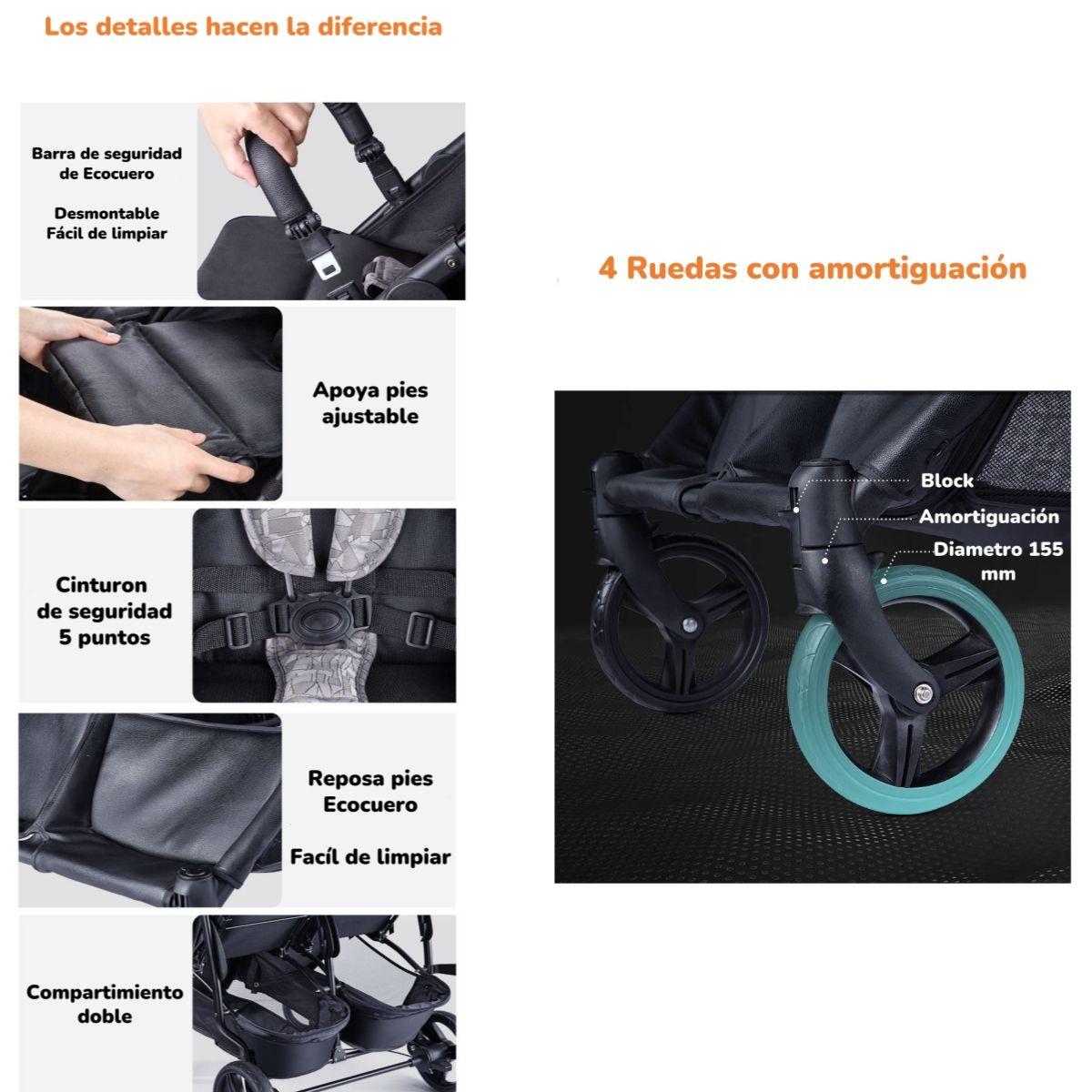 Los detalles hacen la diferencia

Barra de seguridad de Ecocuero

Desmontable
Fácil de limpiar

Apoya pies ajustable

Cinturon de seguridad 5 puntos

Reposa pies Ecocuero

Facíl de limpiar

Compartimiento doble

4 Ruedas con amortiguación

Block
Amortiguación
Diametro 155 mm