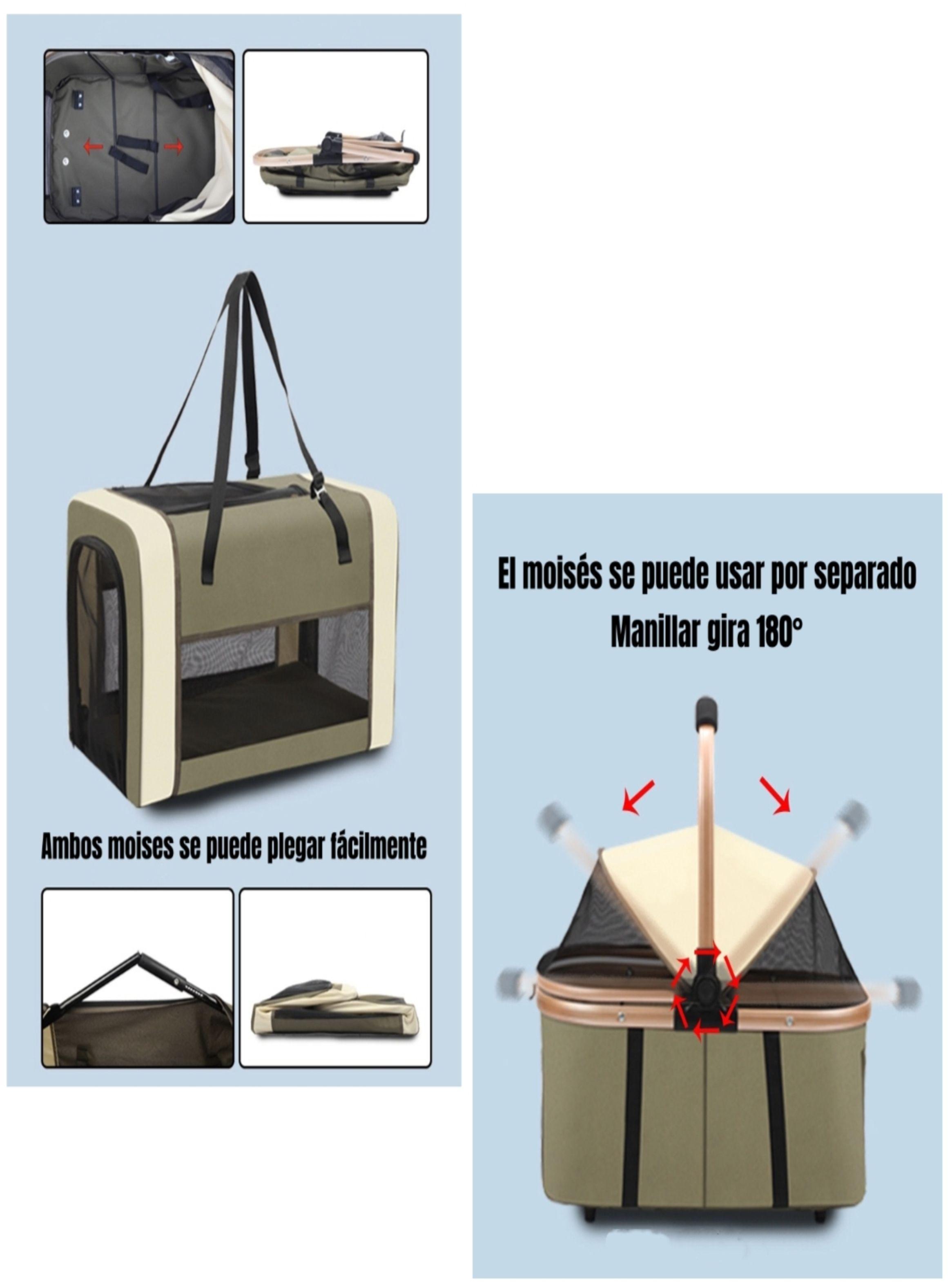 Ambos moises se puede plegar fácilmente

El moisés se puede usar por separado
Manillar gira 180°