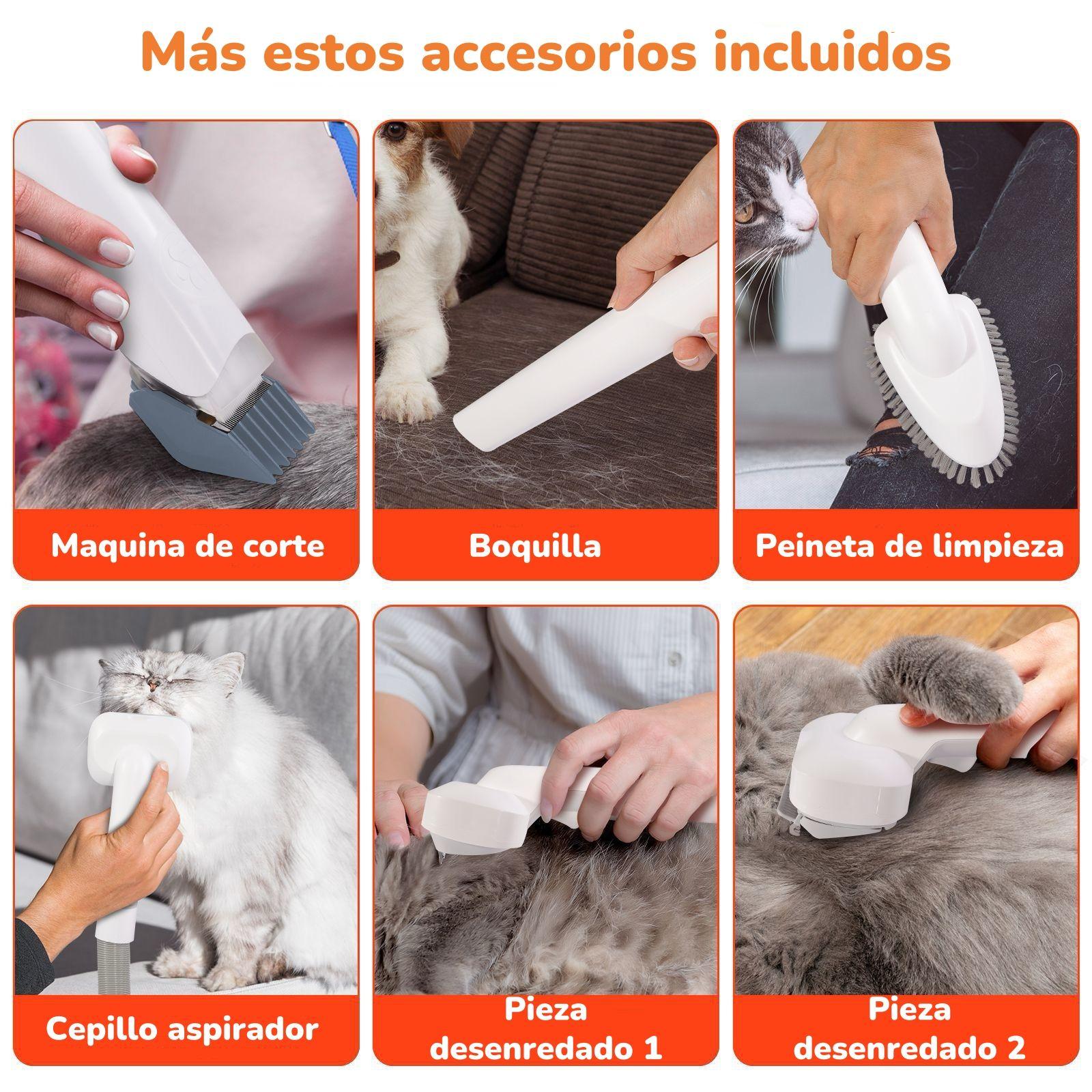 Más estos accesorios incluidos

Maquina de corte

Boquilla

Peineta de limpieza

Cepillo aspirador

Pieza desenredado 1

Pieza desenredado 2