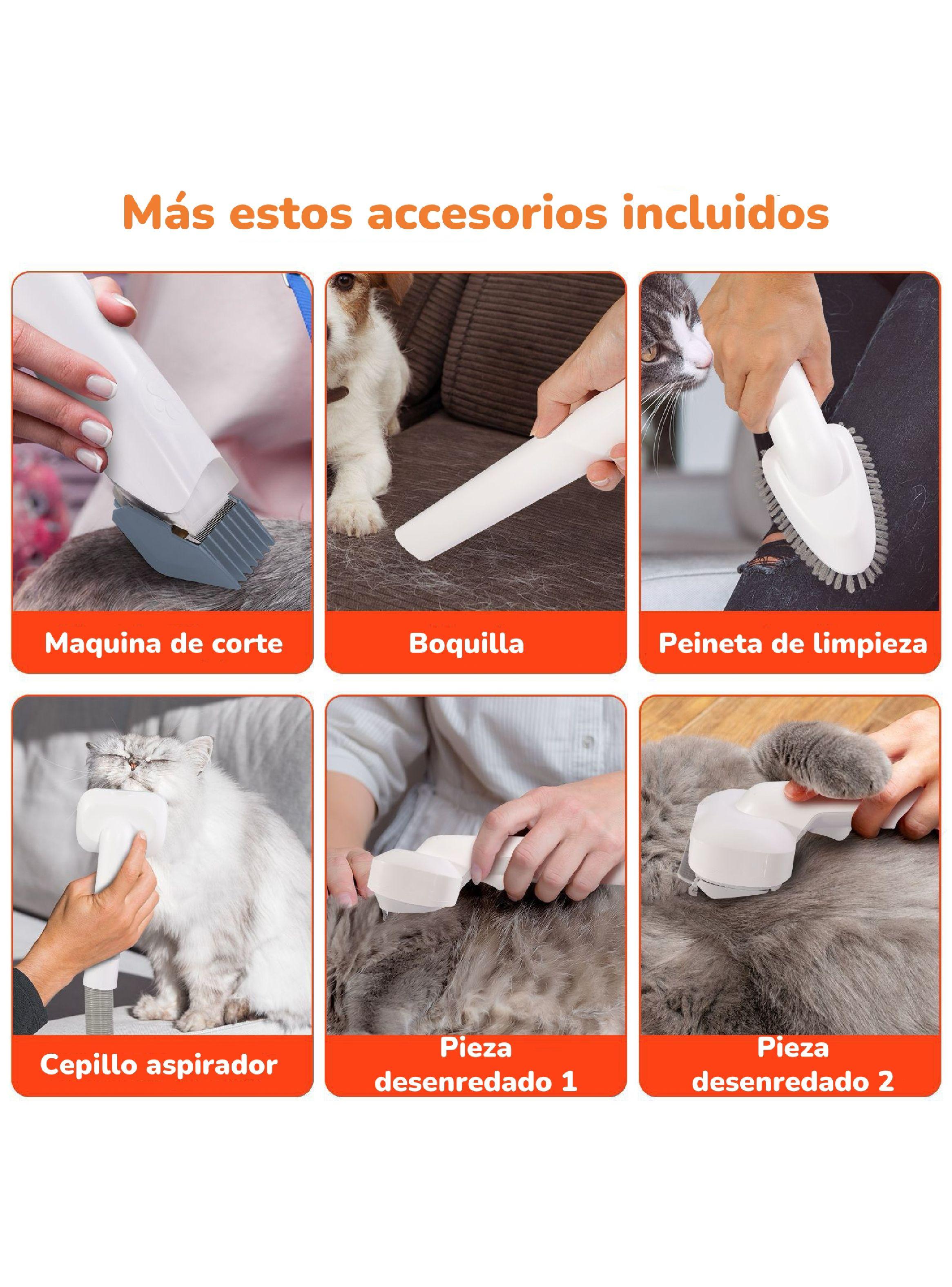 Más estos accesorios incluidos

Maquina de corte

Boquilla

Peineta de limpieza

Cepillo aspirador

Pieza desenredado 1

Pieza desenredado 2