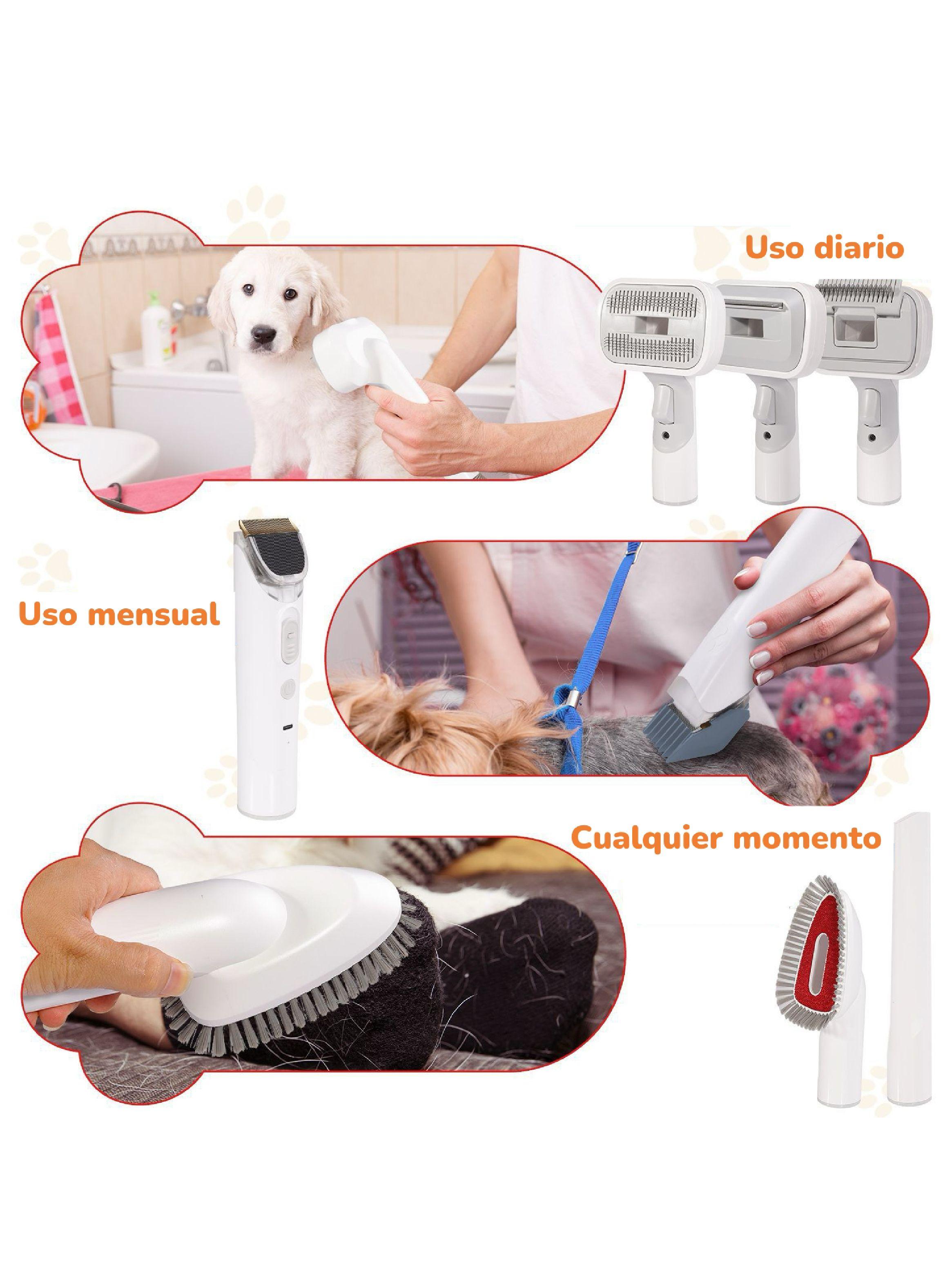 Uso diario

Uso mensual

Cualquier momento