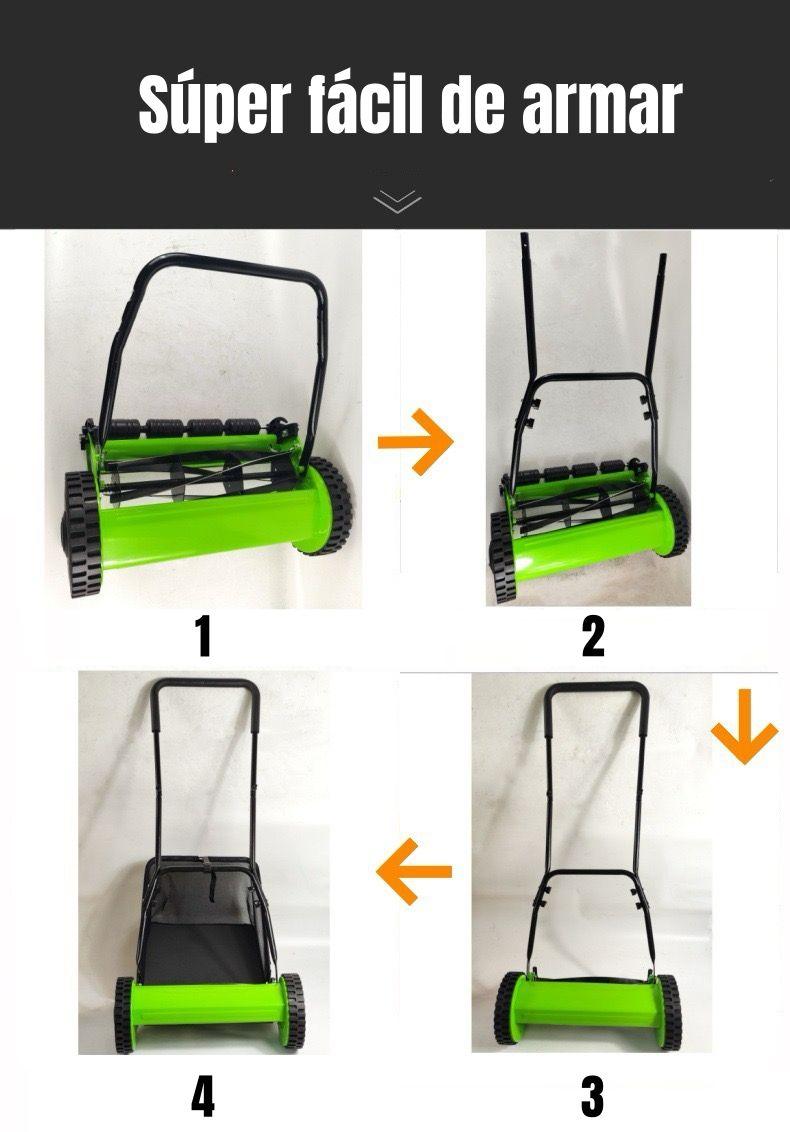 Súper fácil de armar

1

2

4

3