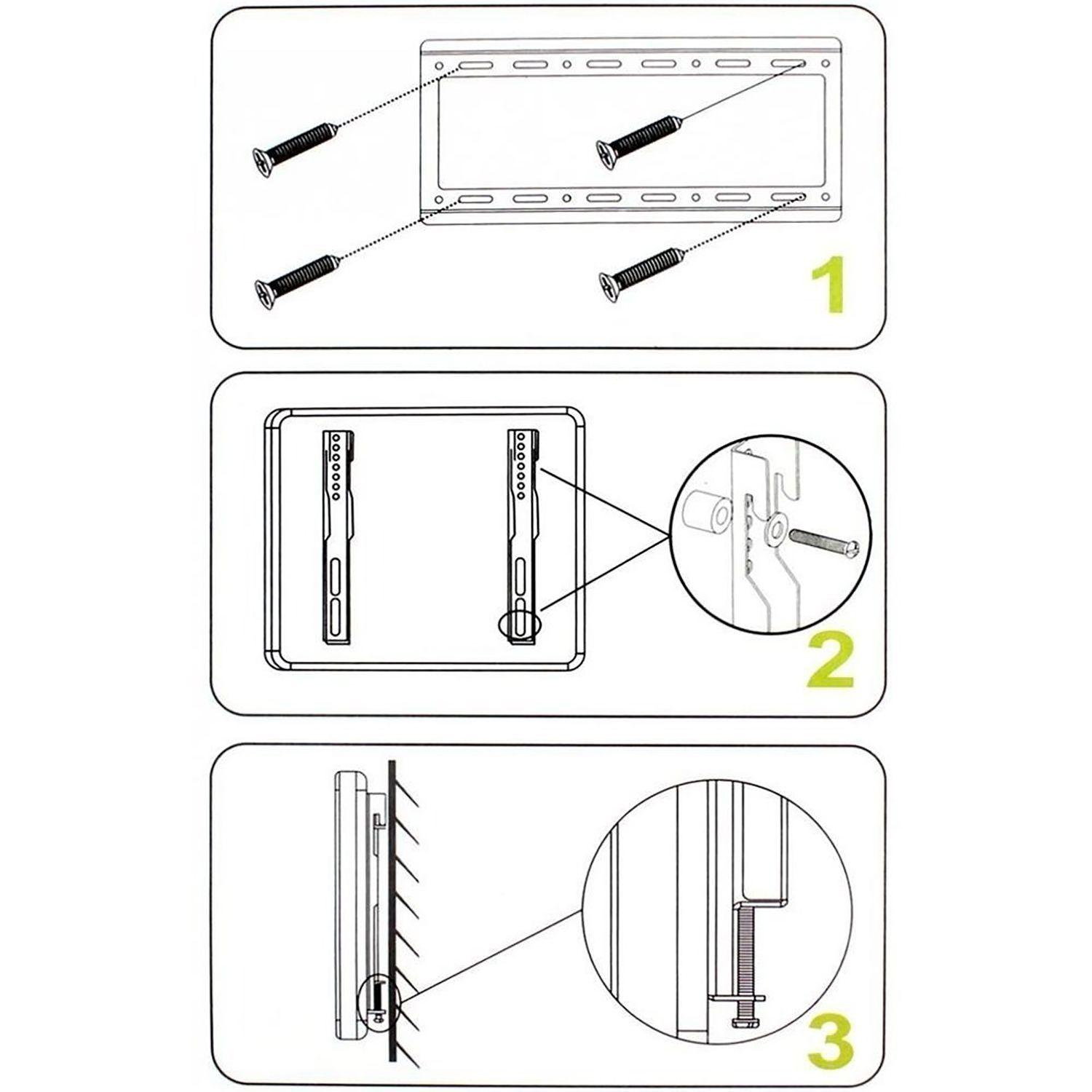 1

2

3