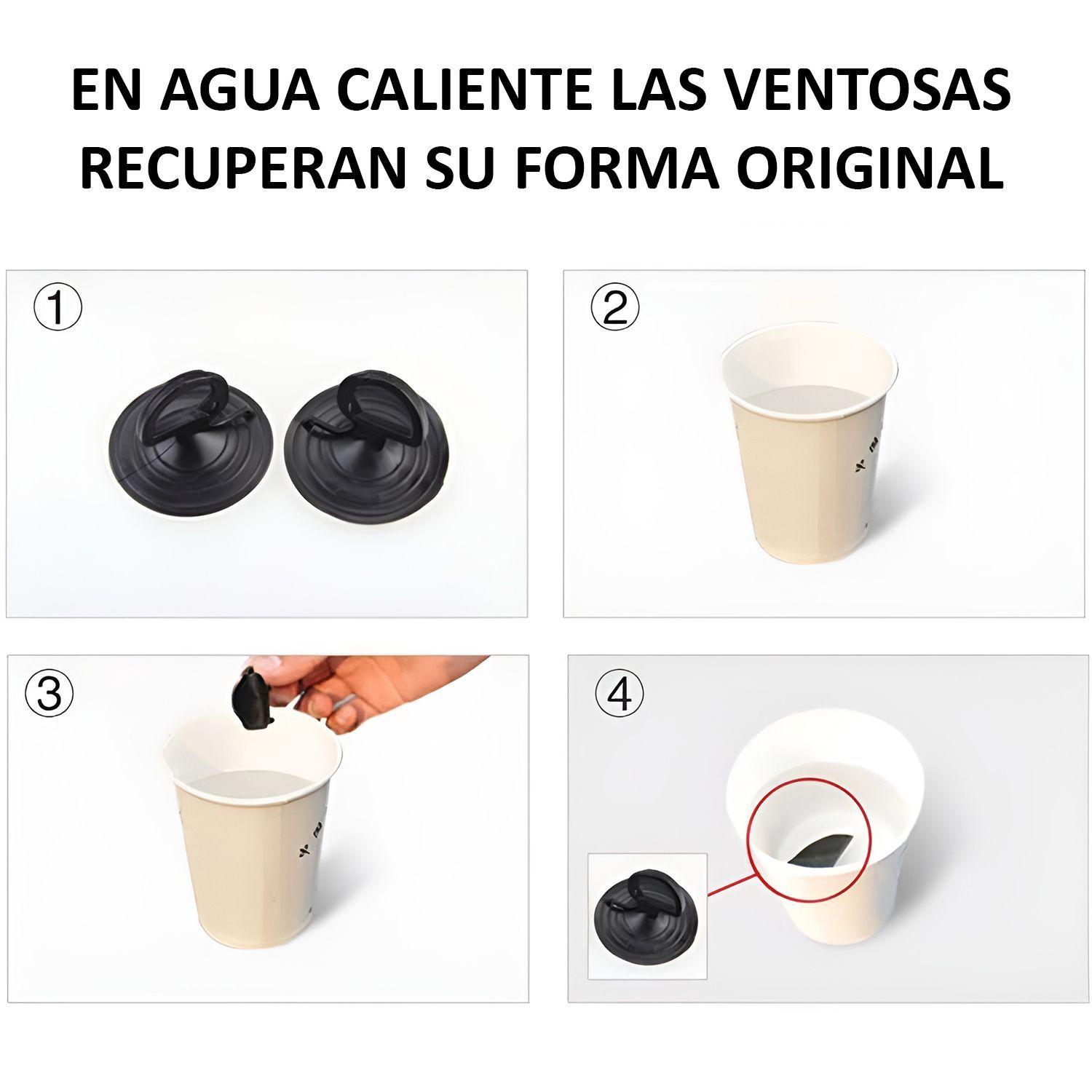 EN AGUA CALIENTE LAS VENTOSAS RECUPERAN SU FORMA ORIGINAL

①

②

③

④