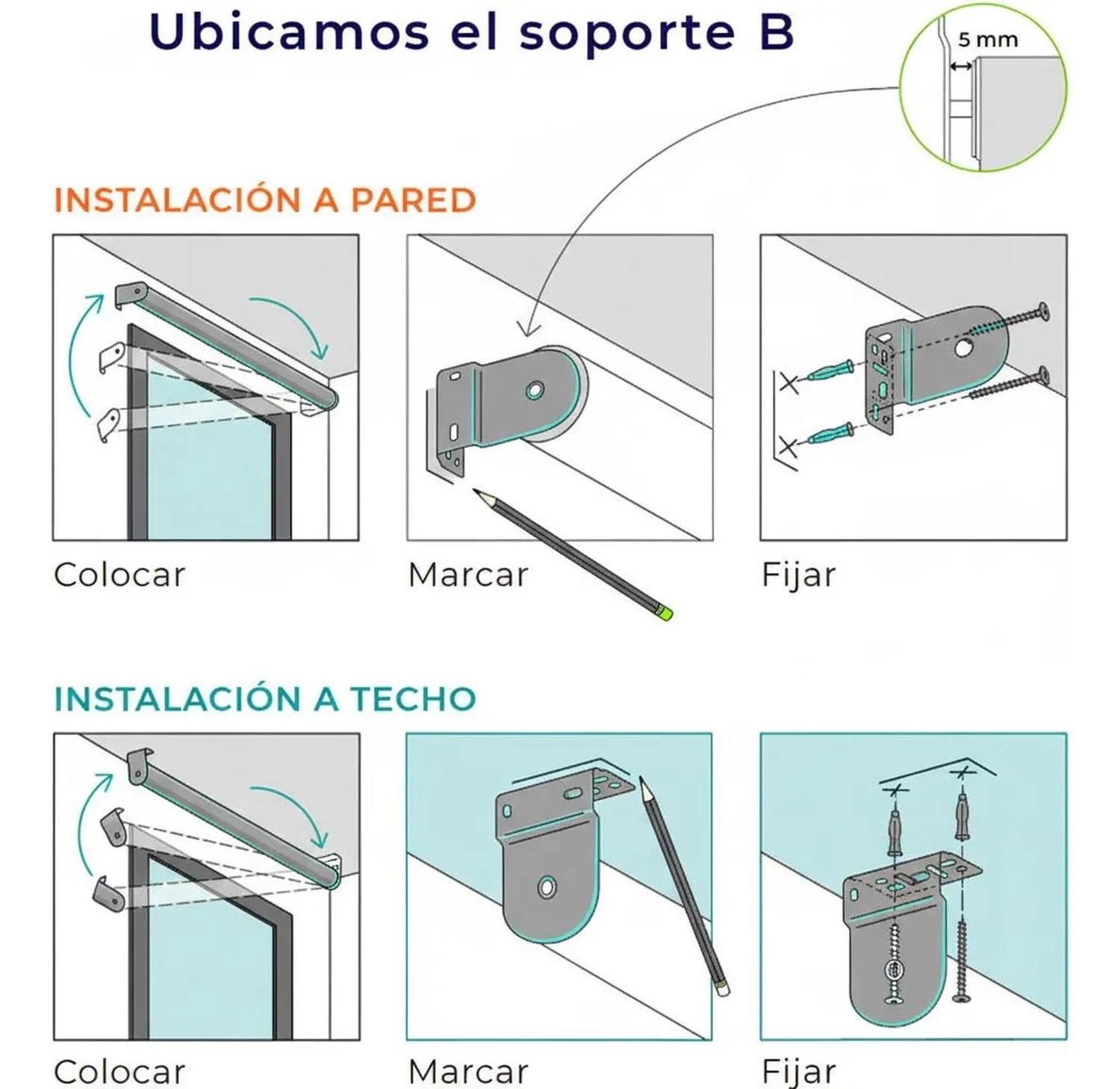 Ubicamos el soporte B

5 mm

INSTALACIÓN A PARED

Colocar

Marcar

Fijar

INSTALACIÓN A TECHO

Colocar

Marcar

Fijar