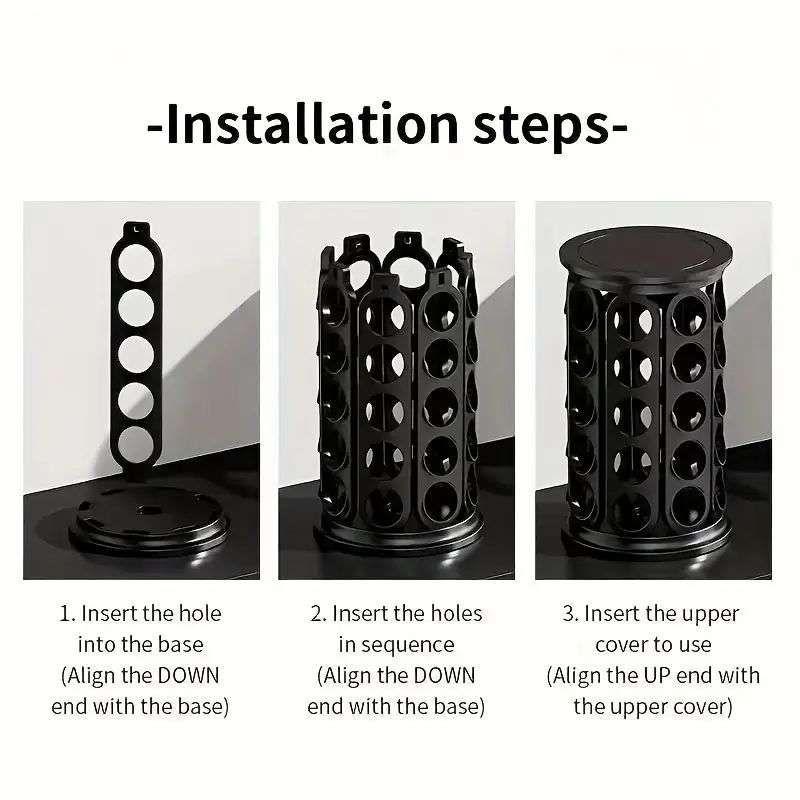 -Installation steps-

1. Insert the hole into the base (Align the DOWN end with the base)

2. Insert the holes in sequence (Align the DOWN end with the base)

3. Insert the upper cover to use (Align the UP end with the upper cover)