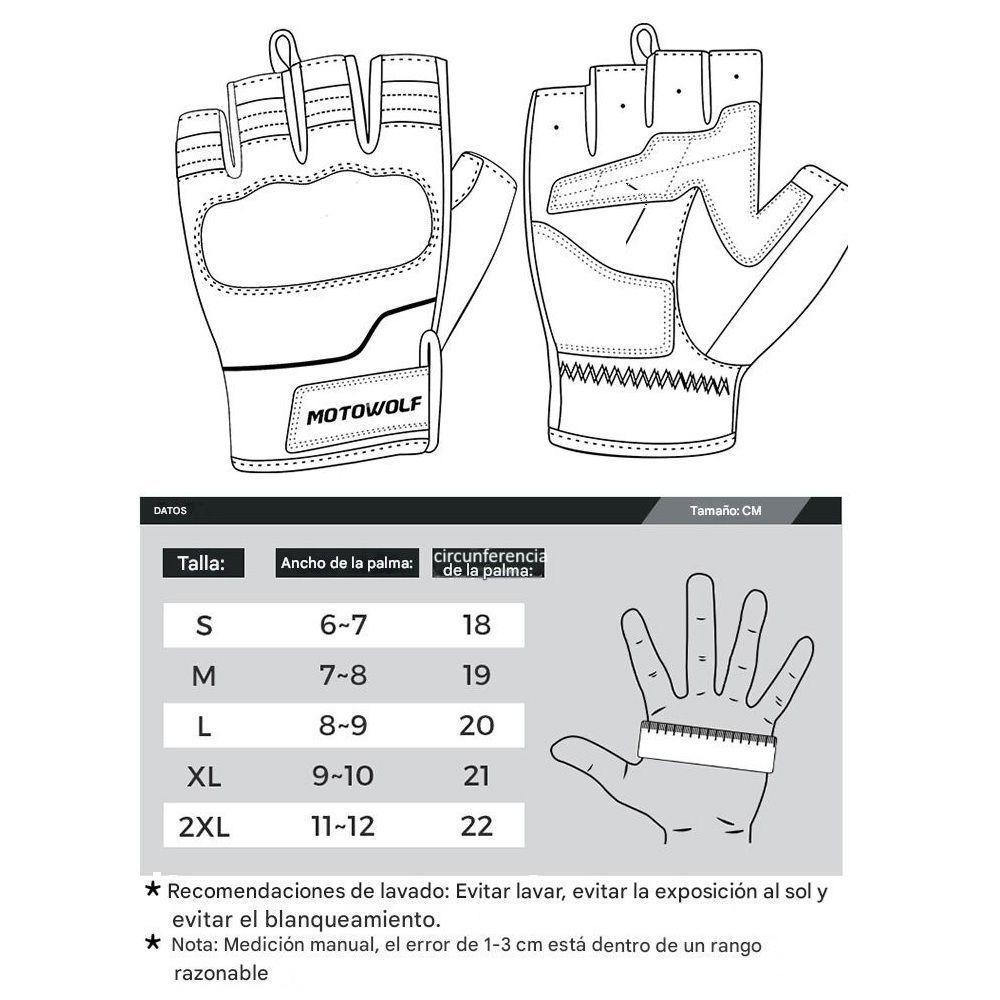 MOTOWOLF

DATOS

Tamaño: CM

| Talla: | Ancho de la palma: | circunferencia de la palma: |
|---|---|---|
| S | 6~7 | 18 |
| M | 7~8 | 19 |
| L | 8~9 | 20 |
| XL | 9~10 | 21 |
| 2XL | 11~12 | 22 |

★ Recomendaciones de lavado: Evitar lavar, evitar la exposición al sol y evitar el blanqueamiento.

★ Nota: Medición manual, el error de 1-3 cm está dentro de un rango razonable