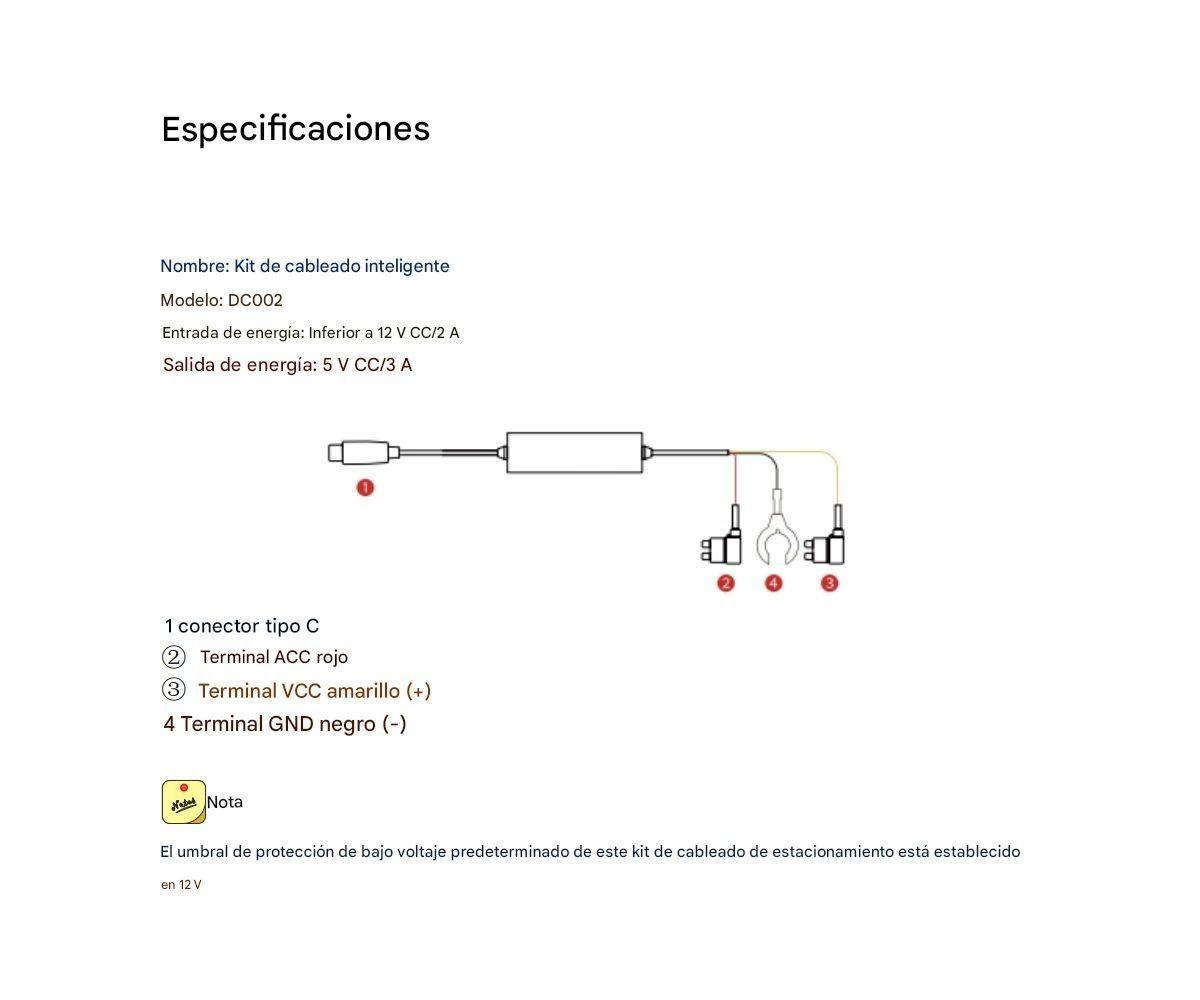 Especificaciones

Nombre: Kit de cableado inteligente

Modelo: DC002

Entrada de energía: Inferior a 12 V CC/2 A

Salida de energía: 5 V CC/3 A

1

2 4 3

1 conector tipo C
② Terminal ACC rojo
③ Terminal VCC amarillo (+)
4 Terminal GND negro (-)

Notes Nota

El umbral de protección de bajo voltaje predeterminado de este kit de cableado de estacionamiento está establecido

en 12 V