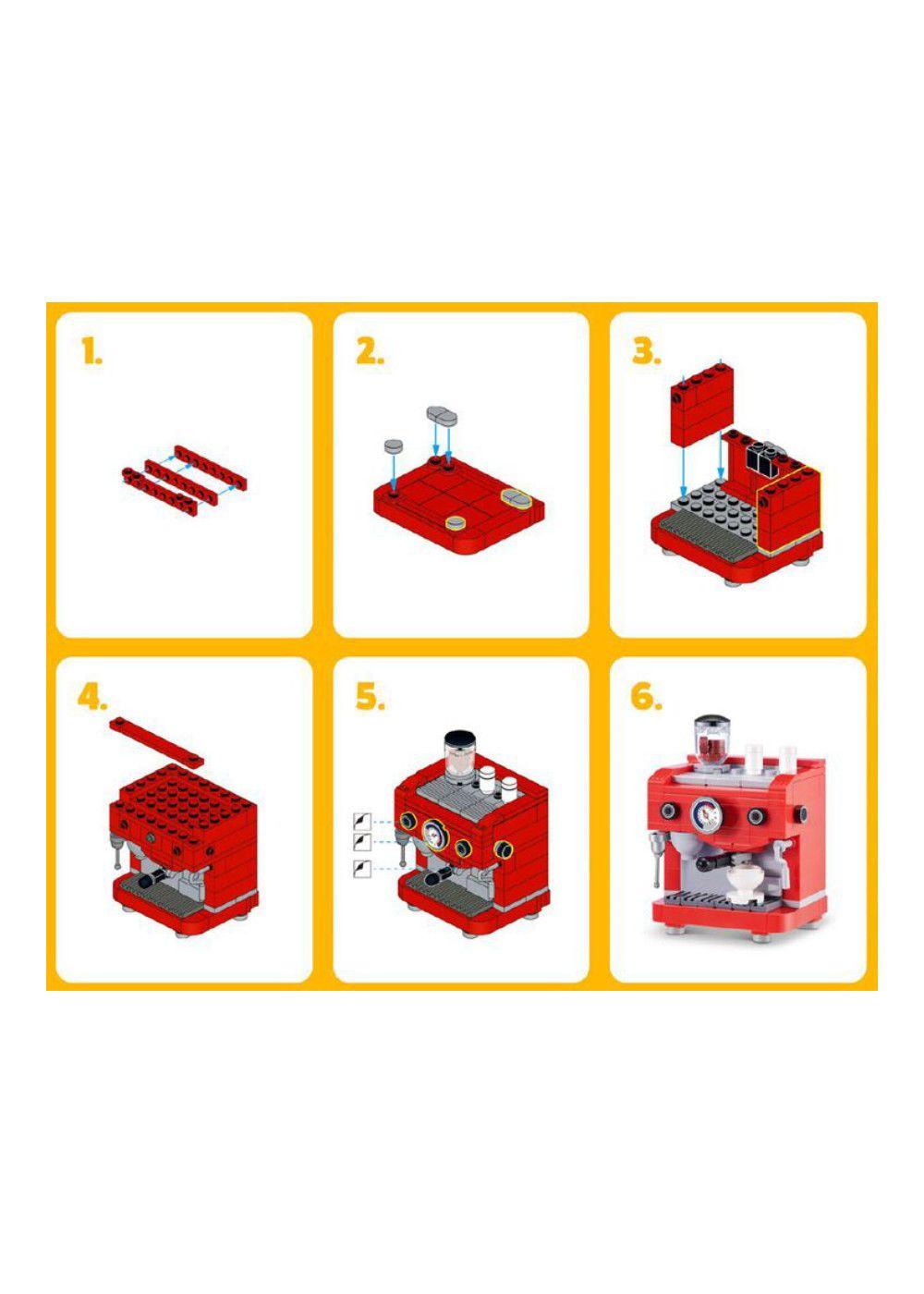 1.

2.

3.

4.

5.

6.